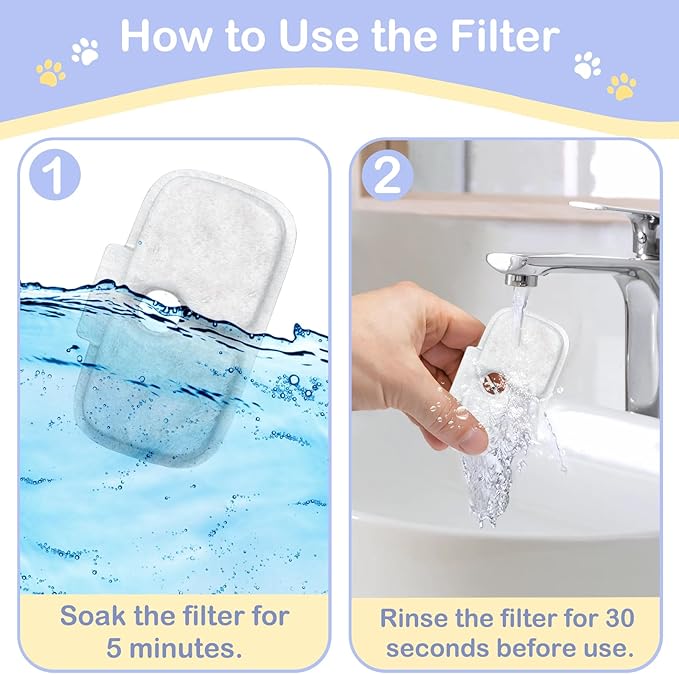 How to Use the Filter

1

Soak the filter for 5 minutes.

2

Rinse the filter for 30 seconds before use.