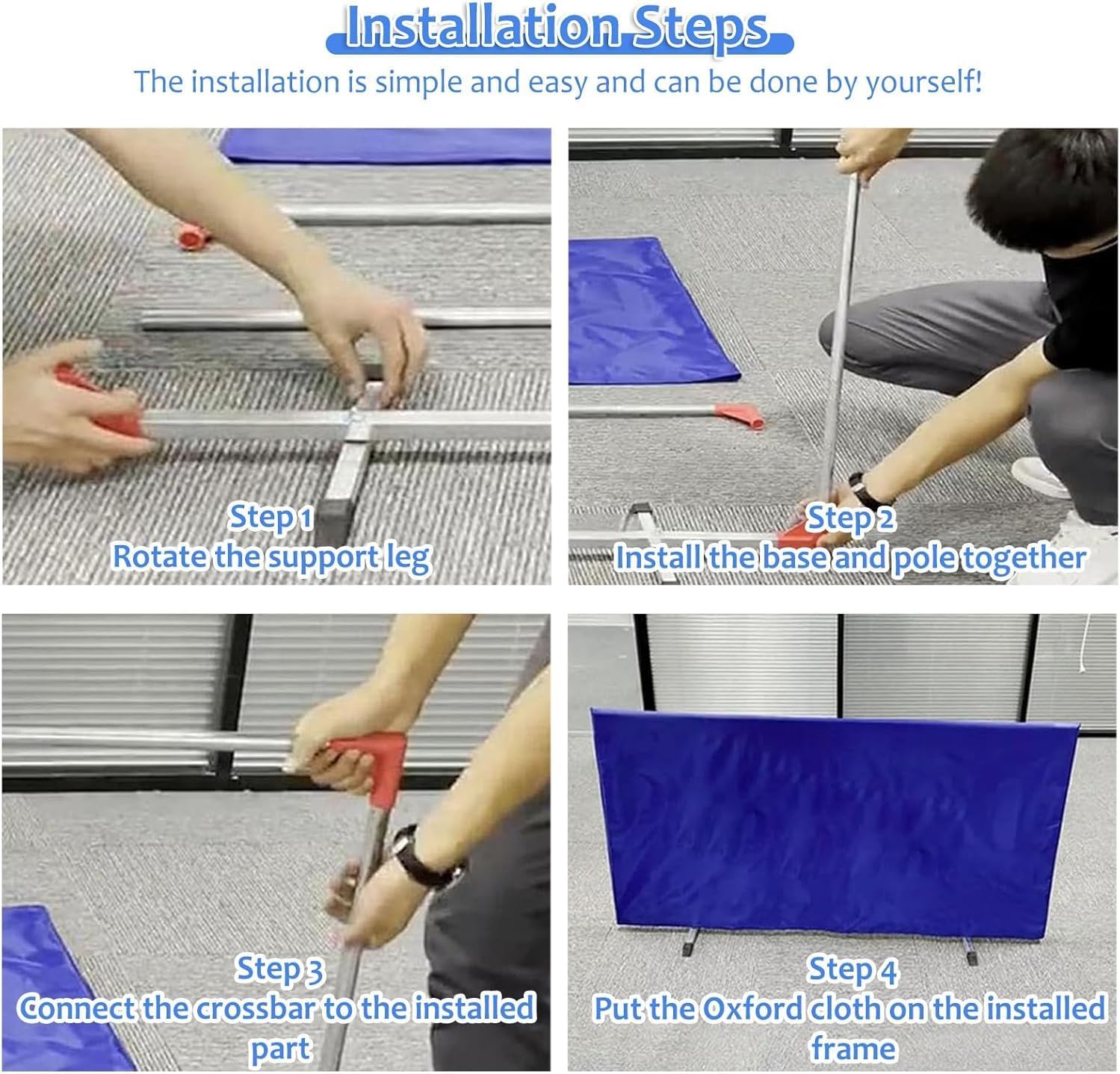 Installation Steps

The installation is simple and easy and can be done by yourself!

Step 1
Rotate the support leg

Step 2
Install the base and pole together

Step 3
Connect the crossbar to the installed part

Step 4
Put the Oxford cloth on the installed frame