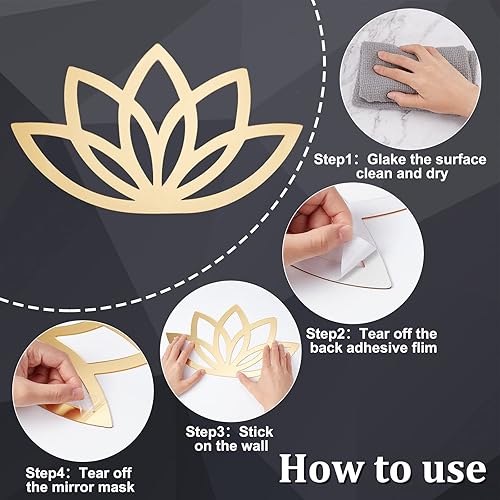 Step1: Glake the surface clean and dry

Step2: Tear off the back adhesive flim

Step3: Stick on the wall

Step4: Tear off the mirror mask

How to use