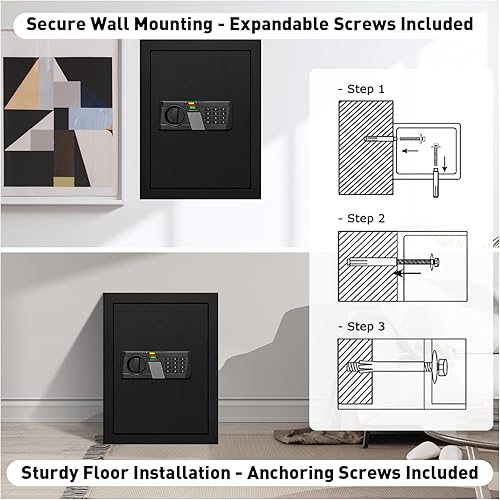 Secure Wall Mounting - Expandable Screws Included

- Step 1

- Step 2

- Step 3

Sturdy Floor Installation - Anchoring Screws Included