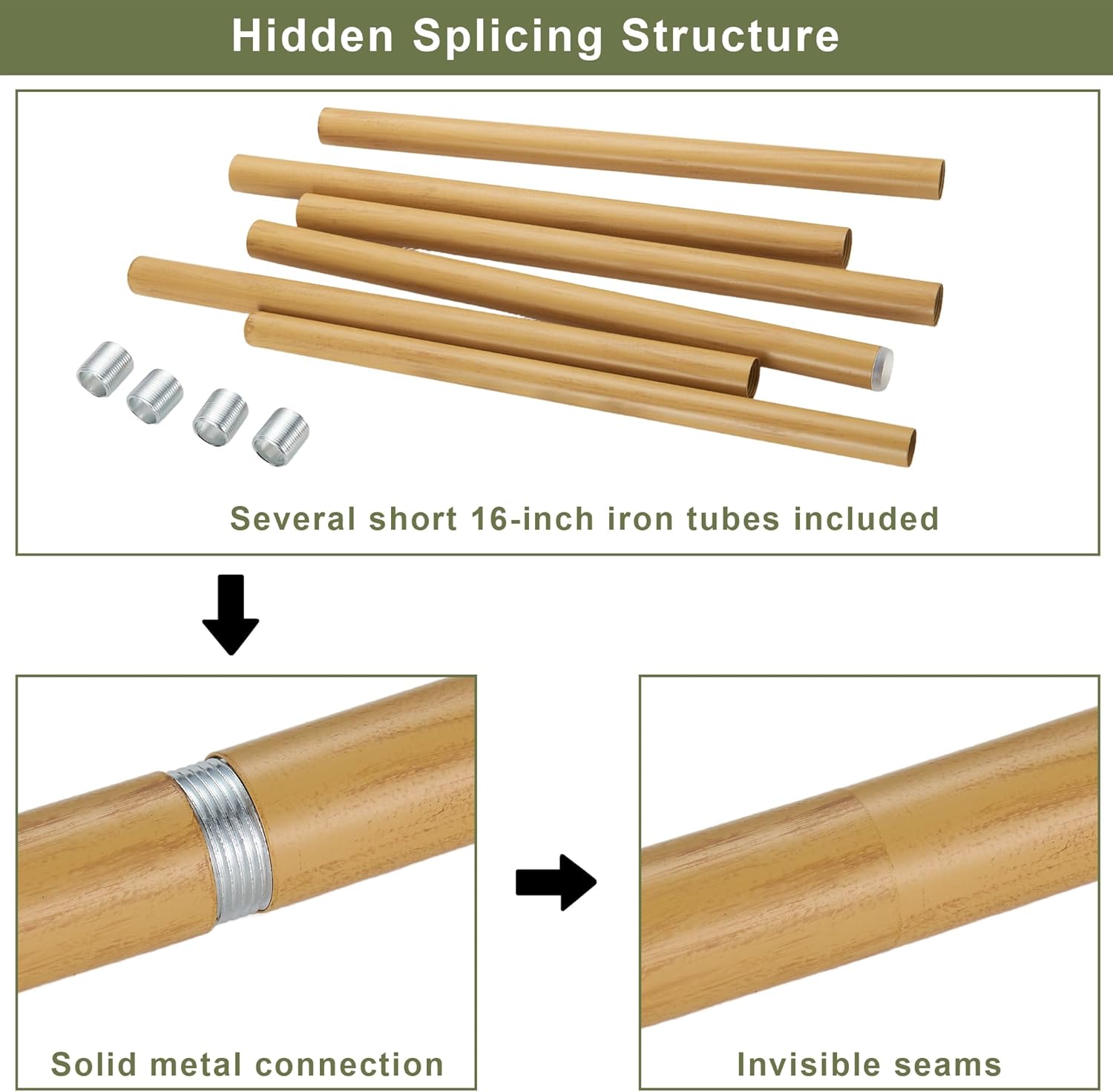 Hidden Splicing Structure

Several short 16-inch iron tubes included

Solid metal connection

Invisible seams