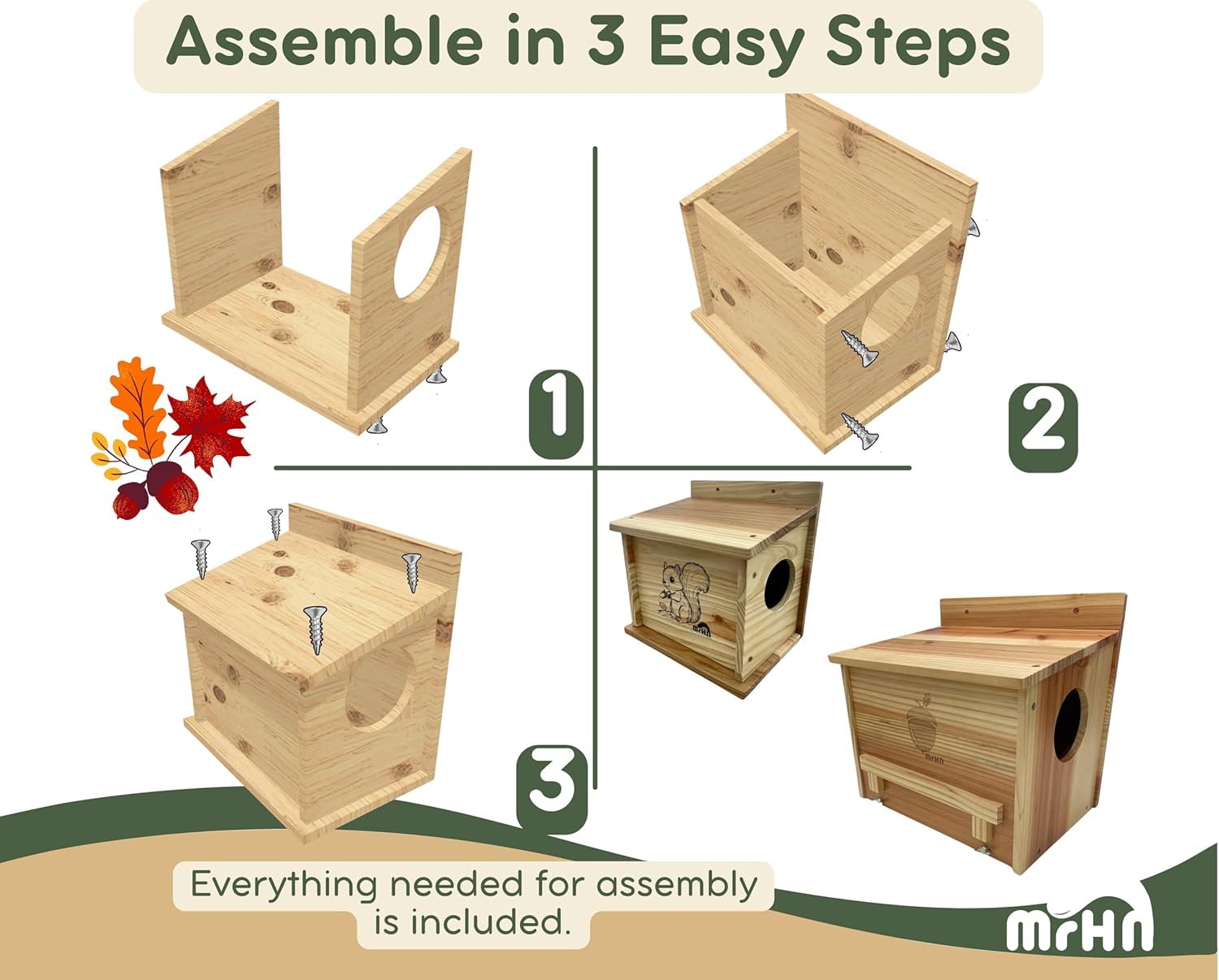 Assemble in 3 Easy Steps

1

2

3

mrHn

mrHn

Everything needed for assembly is included.

mrHn