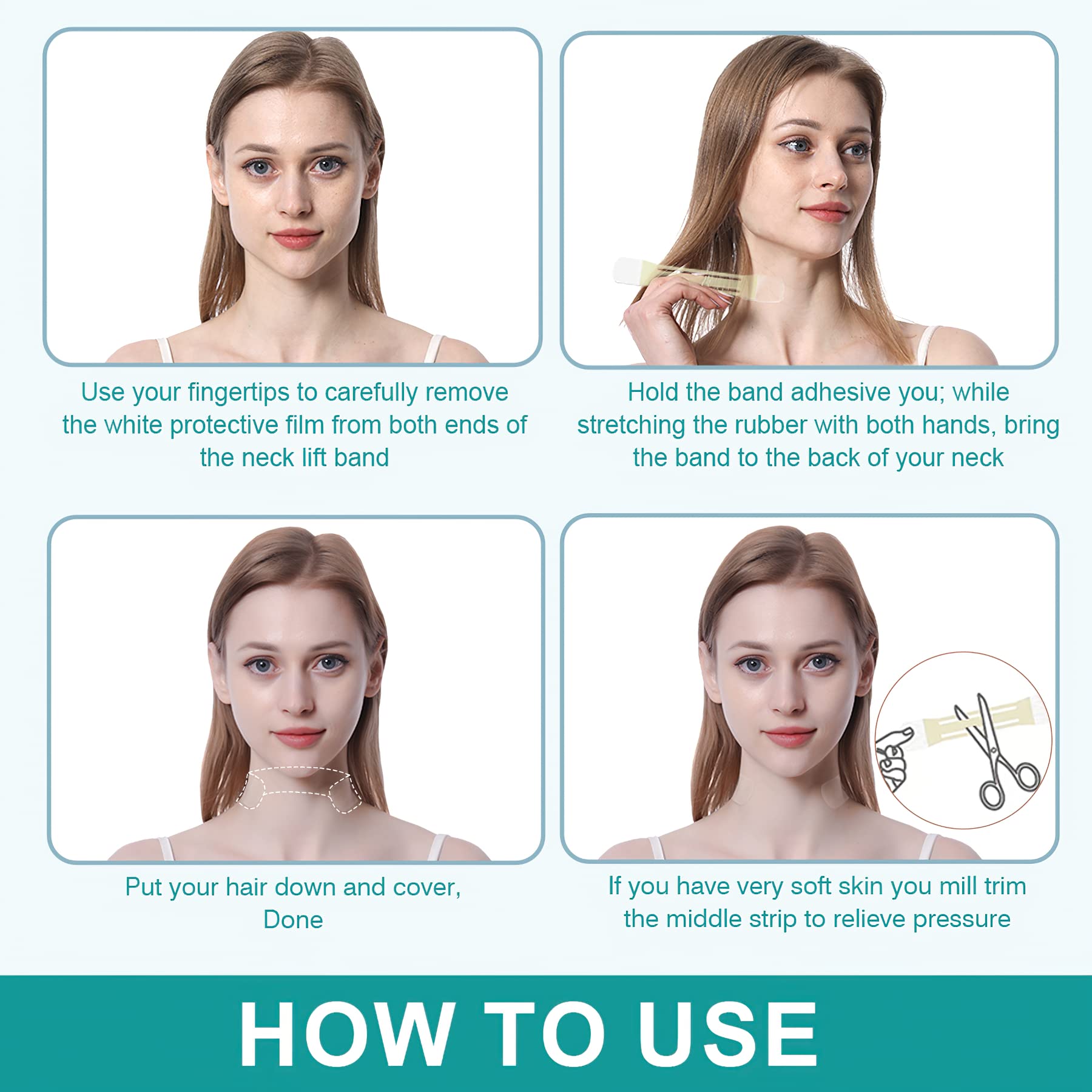 Use your fingertips to carefully remove the white protective film from both ends of the neck lift band

Hold the band adhesive you; while stretching the rubber with both hands, bring the band to the back of your neck

Put your hair down and cover, Done

If you have very soft skin you mill trim the middle strip to relieve pressure

HOW TO USE