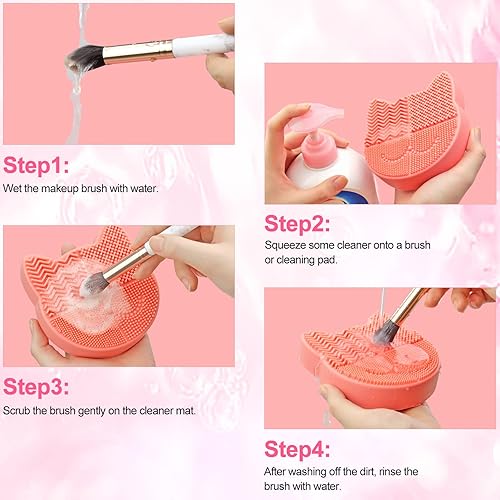 Step1:
Wet the makeup brush with water.

Step2:
Squeeze some cleaner onto a brush or cleaning pad.

Step3:
Scrub the brush gently on the cleaner mat.

Step4:
After washing off the dirt, rinse the brush with water.