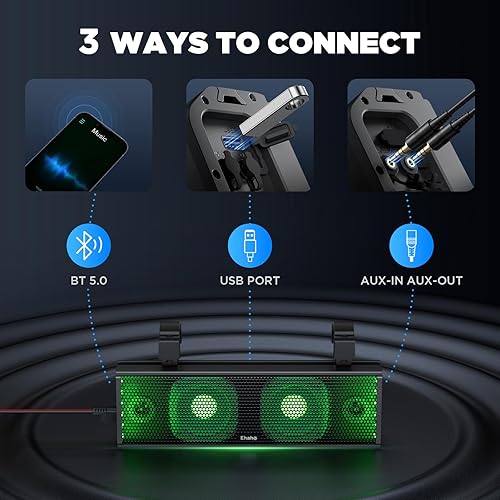 3 WAYS TO CONNECT

Music

BT 5.0

USB PORT

AUX-IN AUX-OUT

Ehaho