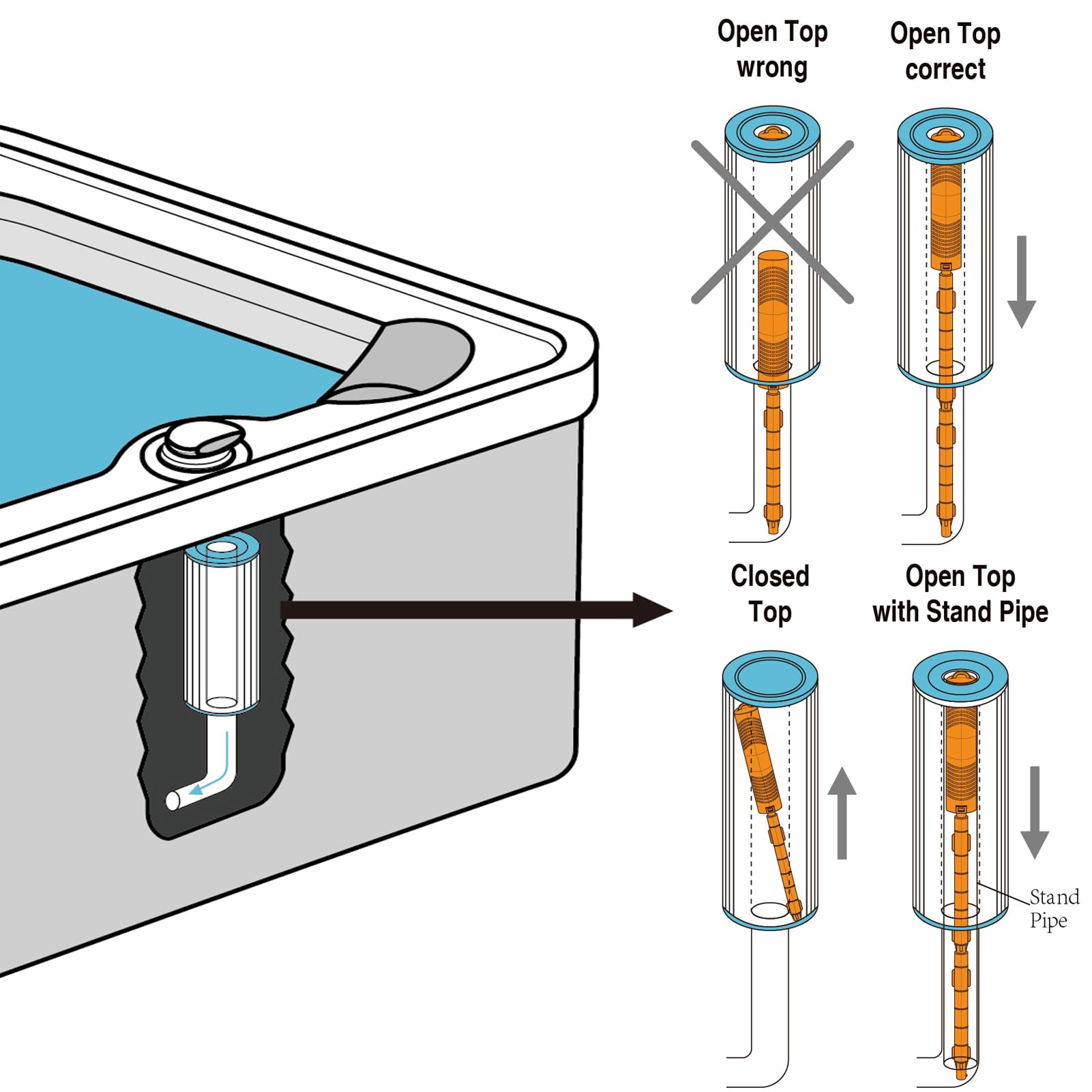 Open Top wrong

Open Top correct

Closed Top

Open Top with Stand Pipe

Stand Pipe