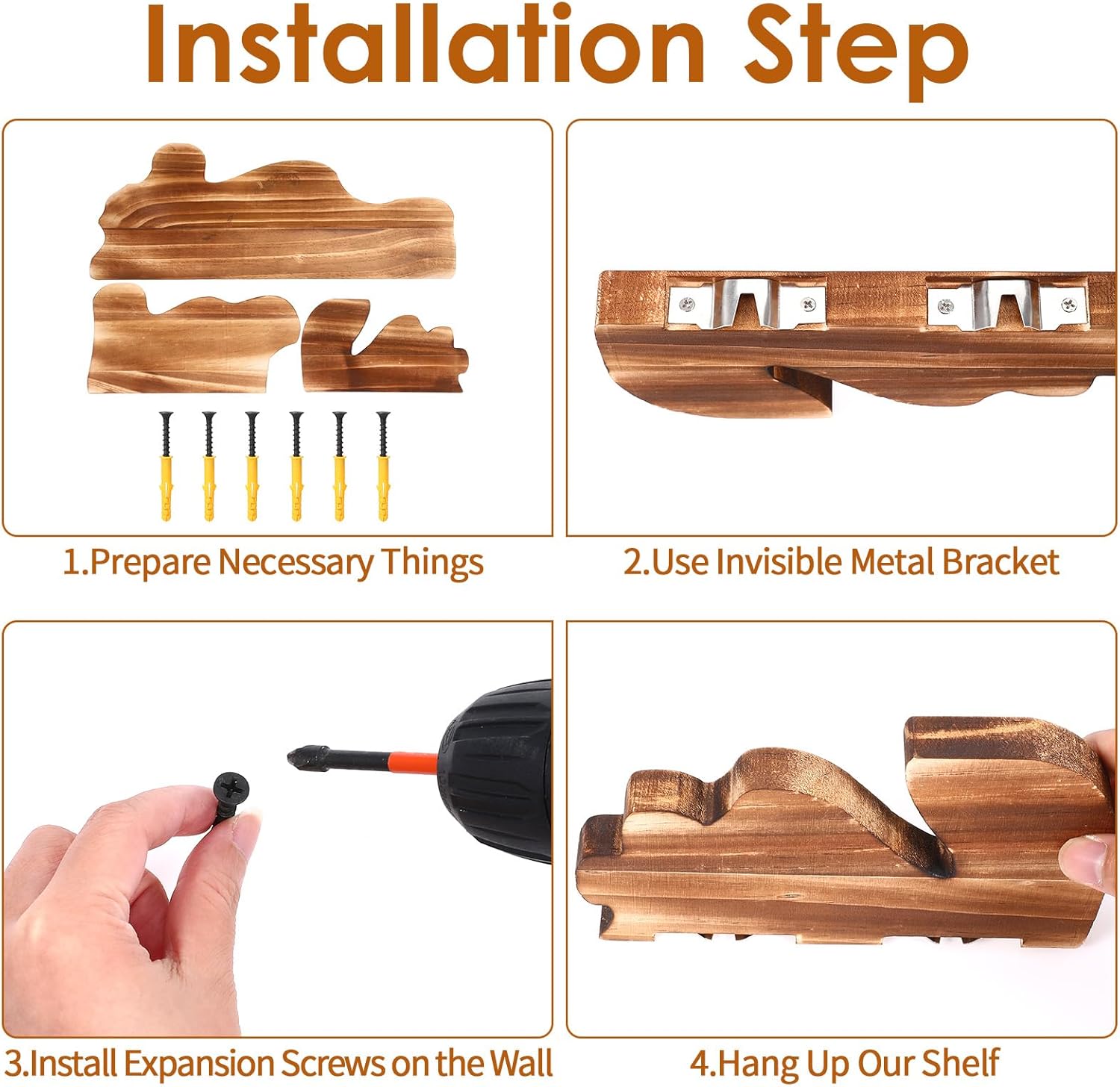 Installation Step

1.Prepare Necessary Things

2.Use Invisible Metal Bracket

3.Install Expansion Screws on the Wall

4.Hang Up Our Shelf