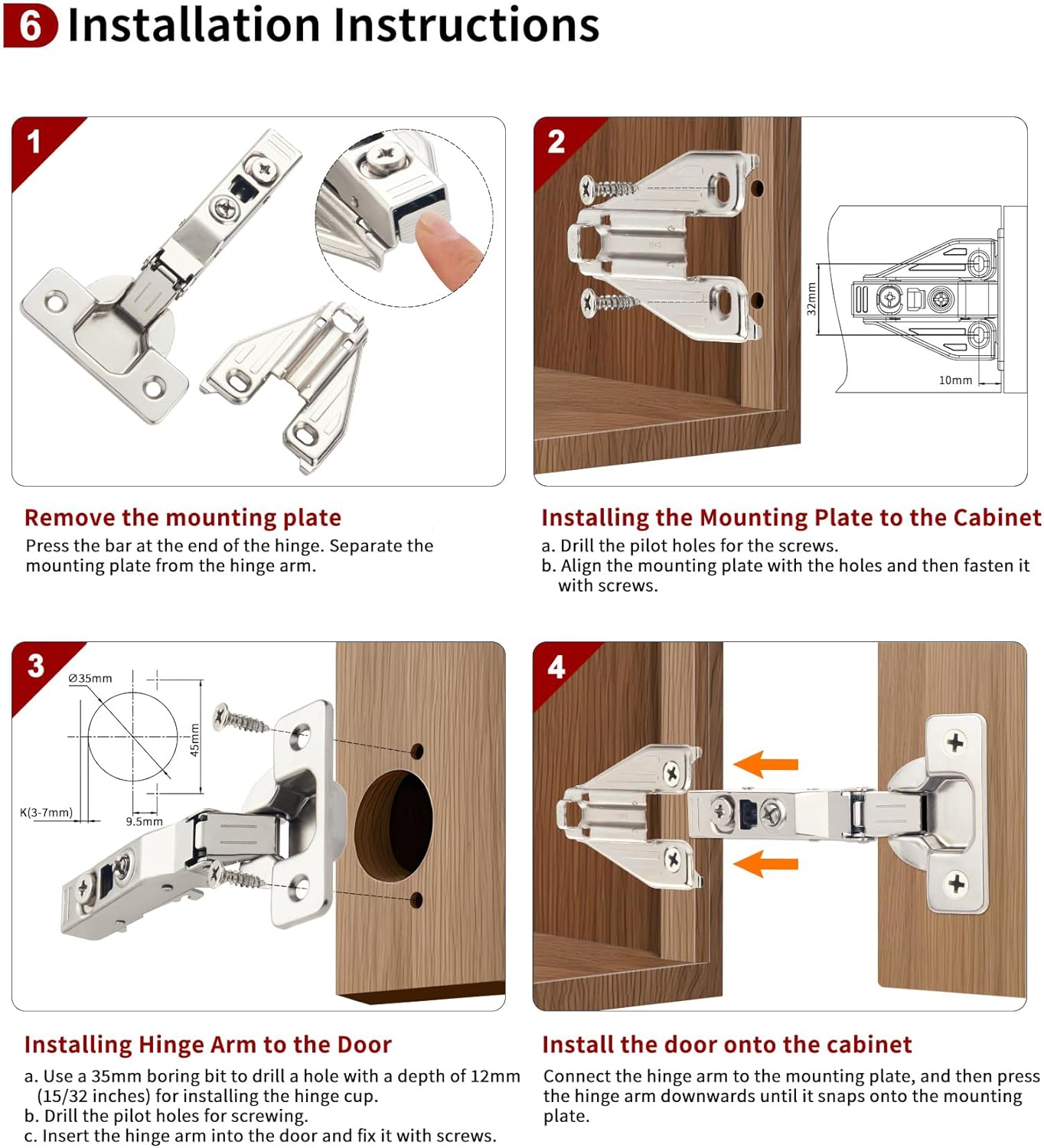 6 Installation Instructions

1

Remove the mounting plate
Press the bar at the end of the hinge. Separate the mounting plate from the hinge arm.

2

32mm
10mm

Installing the Mounting Plate to the Cabinet
a. Drill the pilot holes for the screws.
b. Align the mounting plate with the holes and then fasten it with screws.

3

Ø35mm
45mm
K(3-7mm)
9.5mm

Installing Hinge Arm to the Door
a. Use a 35mm boring bit to drill a hole with a depth of 12mm (15/32 inches) for installing the hinge cup.
b. Drill the pilot holes for screwing.
c. Insert the hinge arm into the door and fix it with screws.

4

Install the door onto the cabinet
Connect the hinge arm to the mounting plate, and then press the hinge arm downwards until it snaps onto the mounting plate.