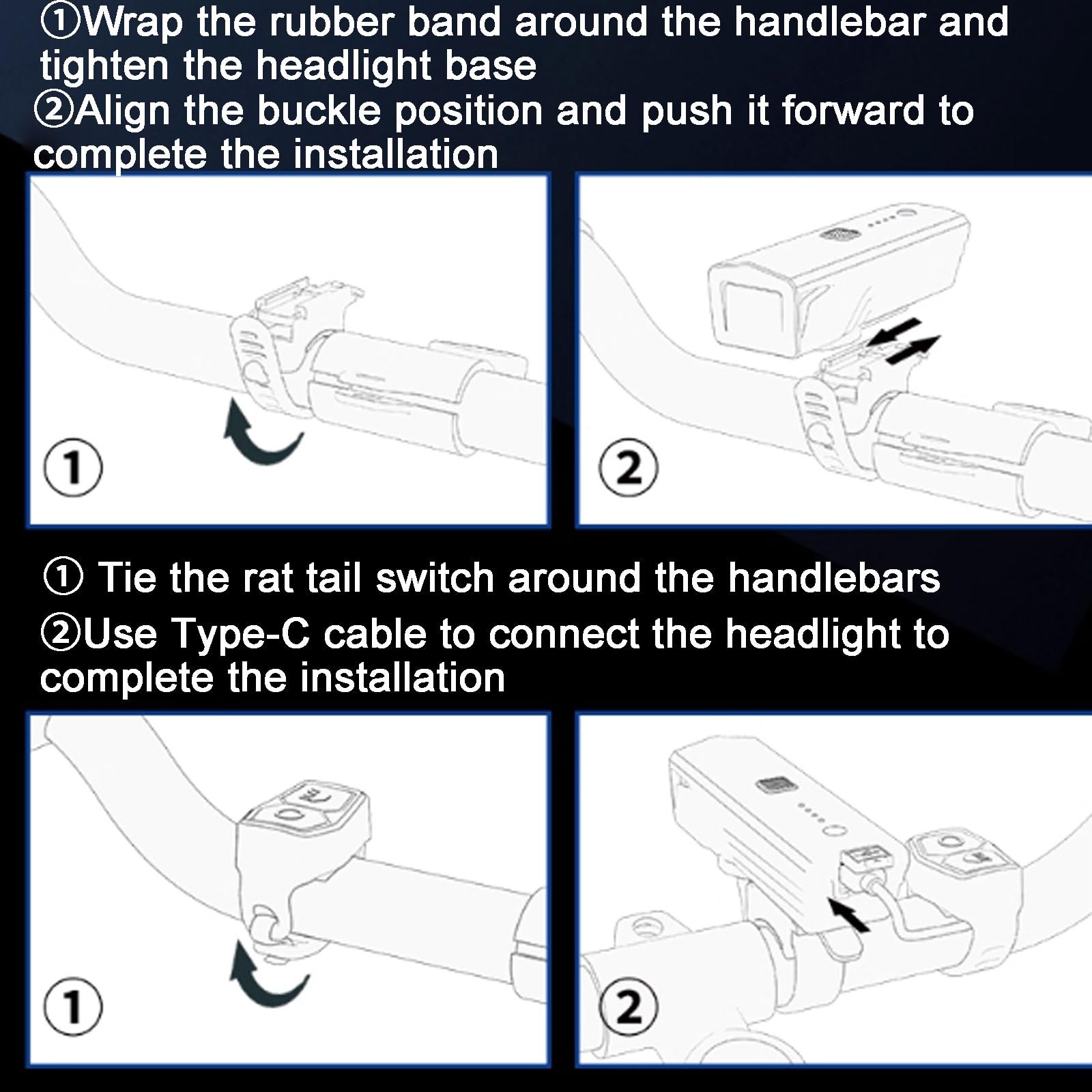 ①Wrap the rubber band around the handlebar and tighten the headlight base
②Align the buckle position and push it forward to complete the installation

①

②

① Tie the rat tail switch around the handlebars
②Use Type-C cable to connect the headlight to complete the installation

①

②