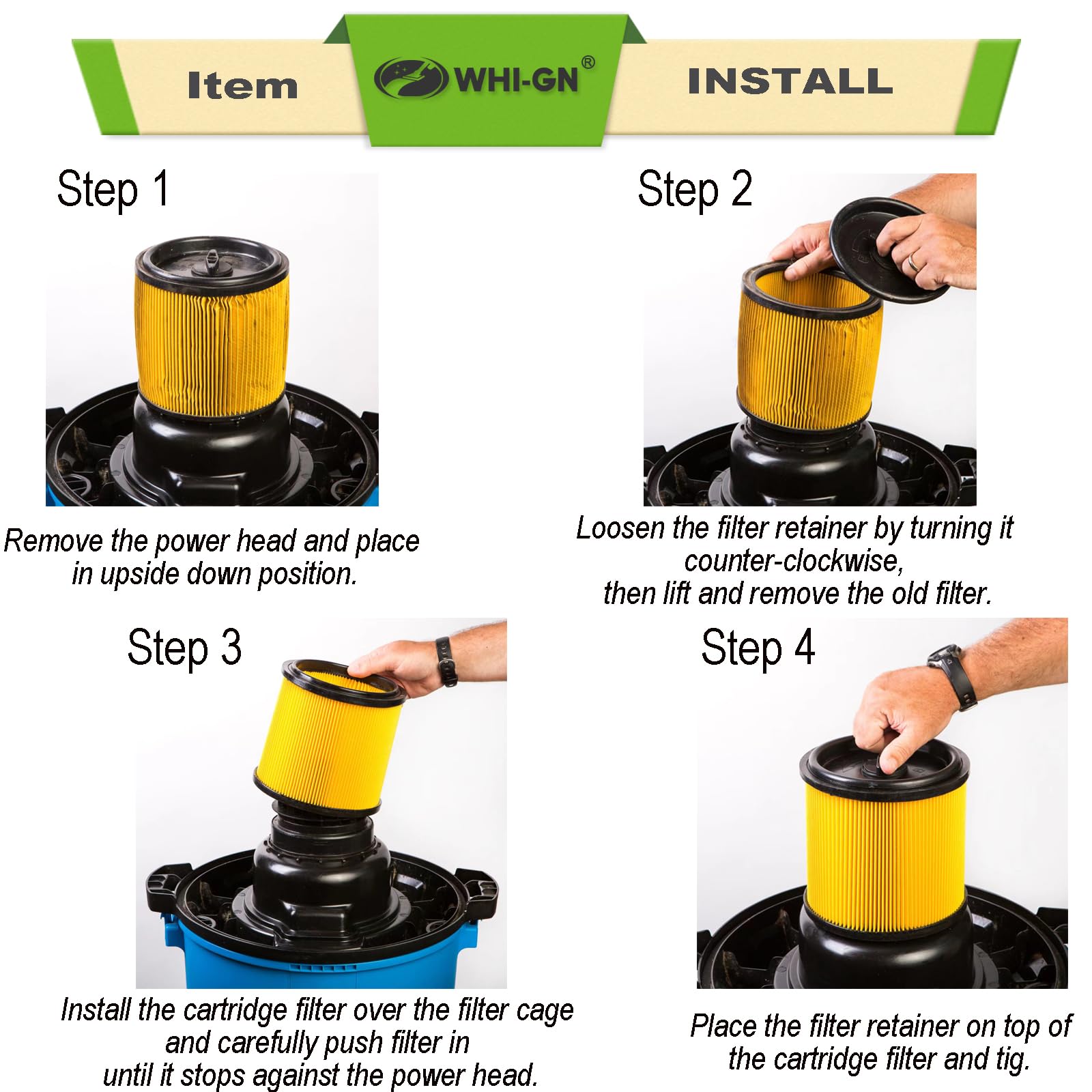 Item WHI-GN® INSTALL

Step 1

Remove the power head and place in upside down position.

Step 2

Loosen the filter retainer by turning it counter-clockwise, then lift and remove the old filter.

Step 3

Install the cartridge filter over the filter cage and carefully push filter in until it stops against the power head.

Step 4

Place the filter retainer on top of the cartridge filter and tig.