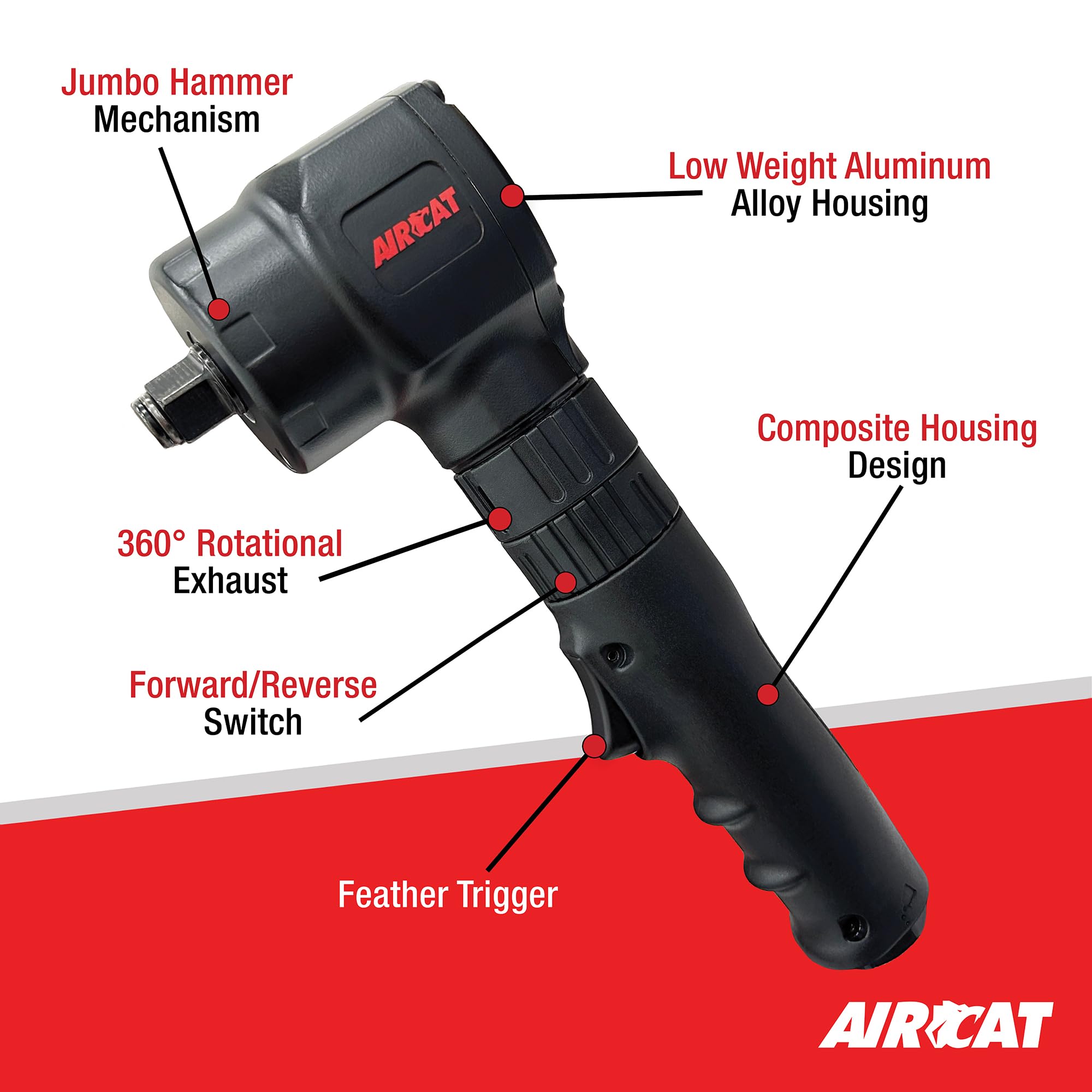 Jumbo Hammer Mechanism

AIRCAT

Low Weight Aluminum Alloy Housing

Composite Housing Design

360° Rotational Exhaust

Forward/Reverse Switch

Feather Trigger

AIRCAT