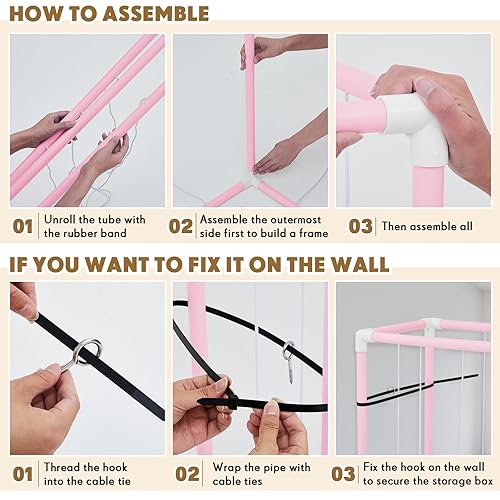 HOW TO ASSEMBLE

01 Unroll the tube with the rubber band

02 Assemble the outermost side first to build a frame

03 Then assemble all

IF YOU WANT TO FIX IT ON THE WALL

01 Thread the hook into the cable tie

02 Wrap the pipe with cable ties

03 Fix the hook on the wall to secure the storage box