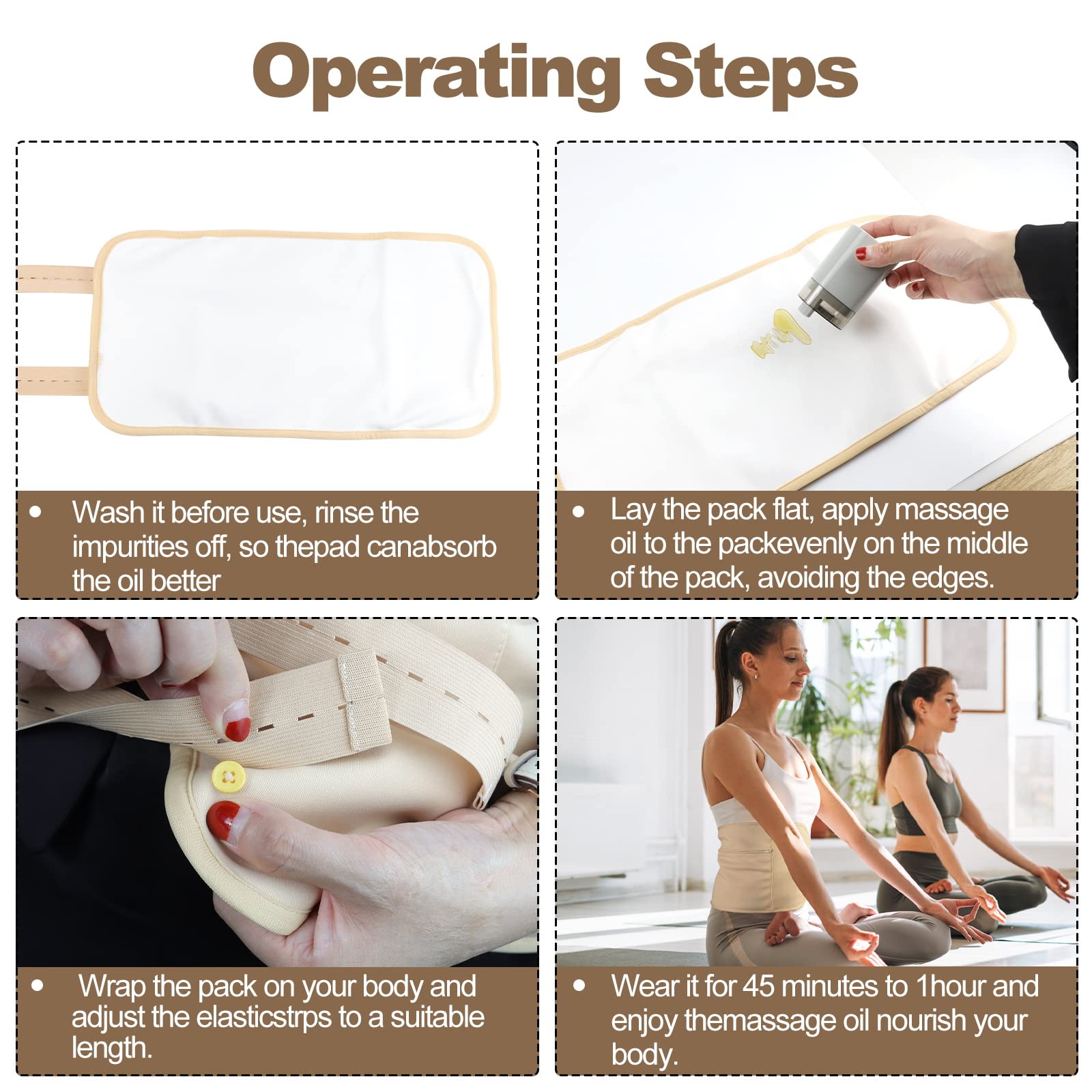 Operating Steps

• Wash it before use, rinse the impurities off, so thepad canabsorb the oil better

• Lay the pack flat, apply massage oil to the packevenly on the middle of the pack, avoiding the edges.

• Wrap the pack on your body and adjust the elasticstrps to a suitable length.

• Wear it for 45 minutes to 1hour and enjoy themassage oil nourish your body.