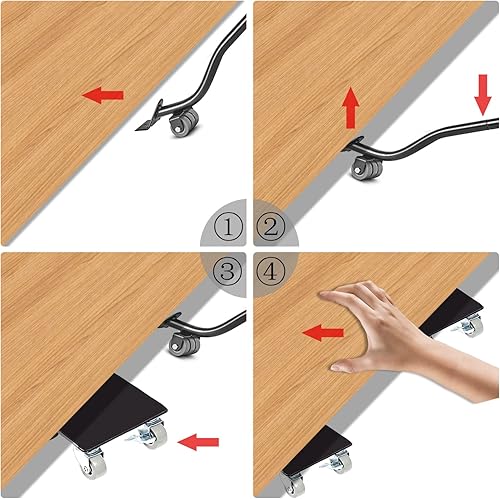 ①
②
③
④