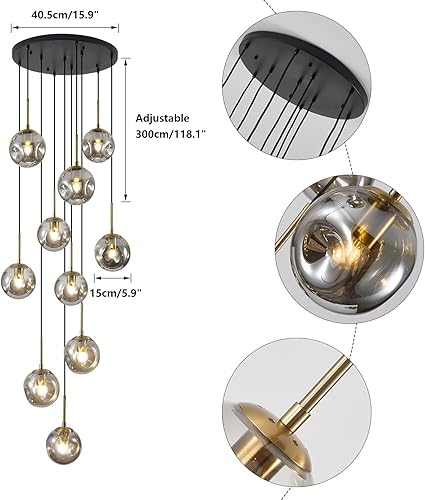 40.5cm/15.9"

Adjustable
300cm/118.1"

15cm/5.9"