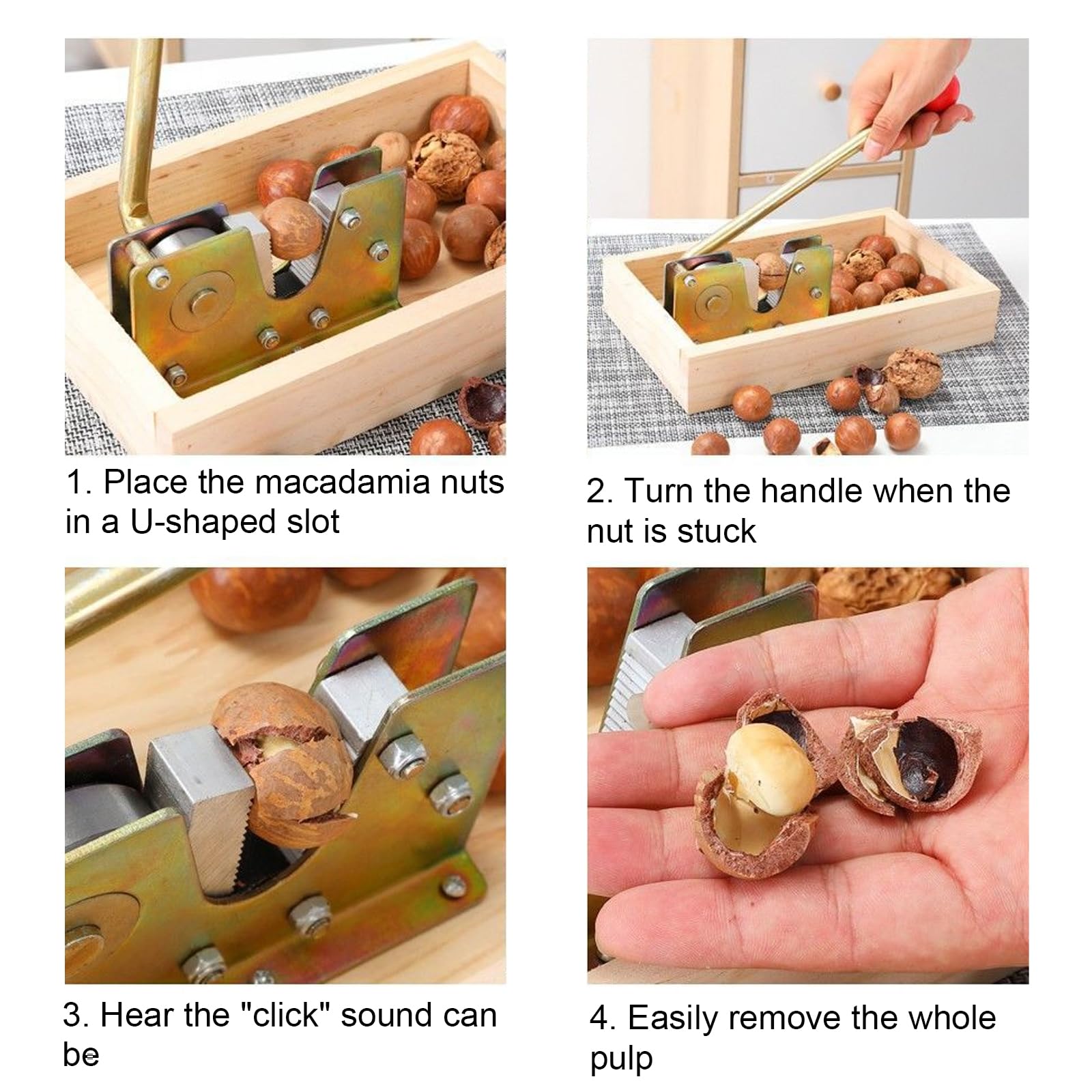 1. Place the macadamia nuts in a U-shaped slot

2. Turn the handle when the nut is stuck

3. Hear the "click" sound can be

4. Easily remove the whole pulp