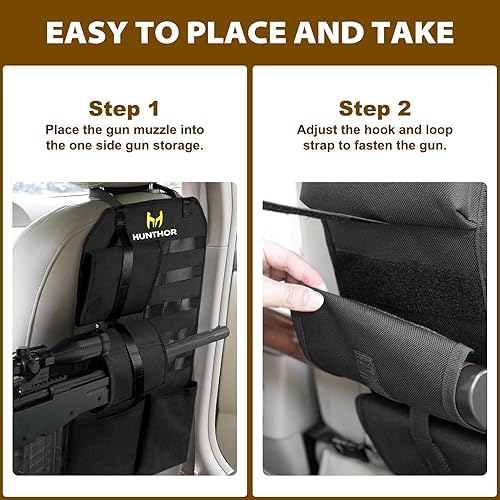 EASY TO PLACE AND TAKE

Step 1
Place the gun muzzle into the one side gun storage.

HUNTHOR

Step 2
Adjust the hook and loop strap to fasten the gun.