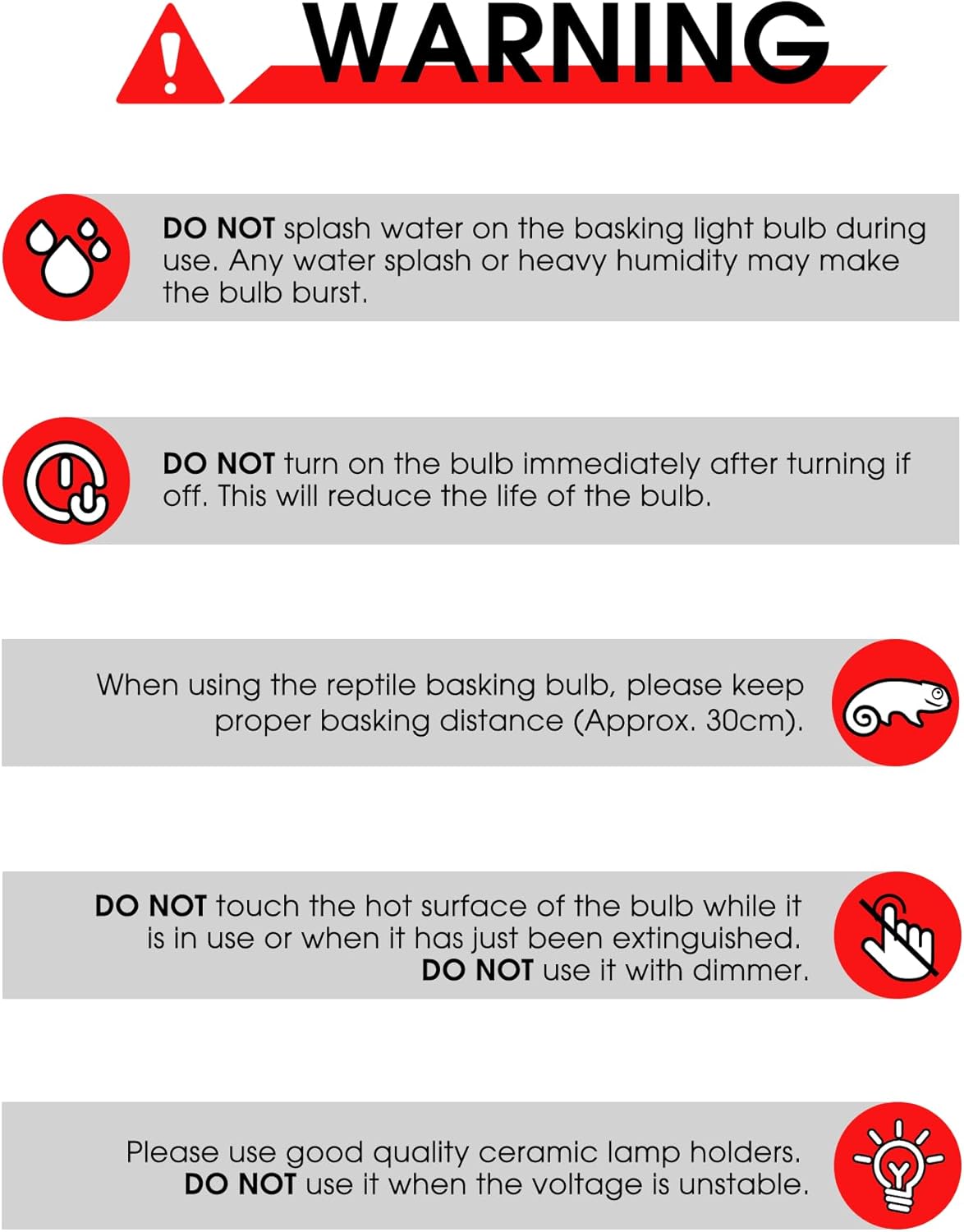 WARNING

DO NOT splash water on the basking light bulb during use. Any water splash or heavy humidity may make the bulb burst.

DO NOT turn on the bulb immediately after turning if off. This will reduce the life of the bulb.

When using the reptile basking bulb, please keep proper basking distance (Approx. 30cm).

DO NOT touch the hot surface of the bulb while it is in use or when it has just been extinguished. DO NOT use it with dimmer.

Please use good quality ceramic lamp holders. DO NOT use it when the voltage is unstable.