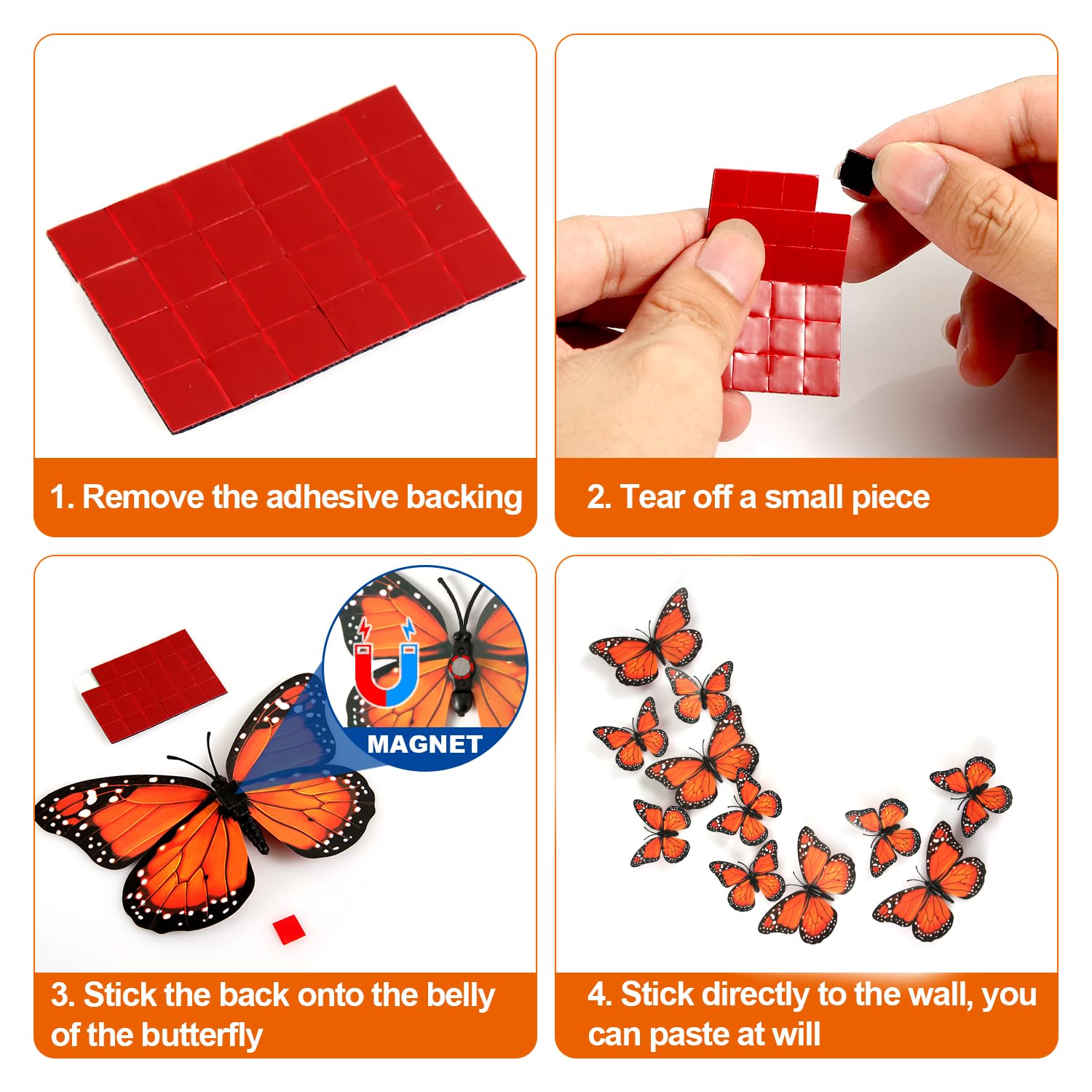 1. Remove the adhesive backing

2. Tear off a small piece

MAGNET

3. Stick the back onto the belly of the butterfly

4. Stick directly to the wall, you can paste at will