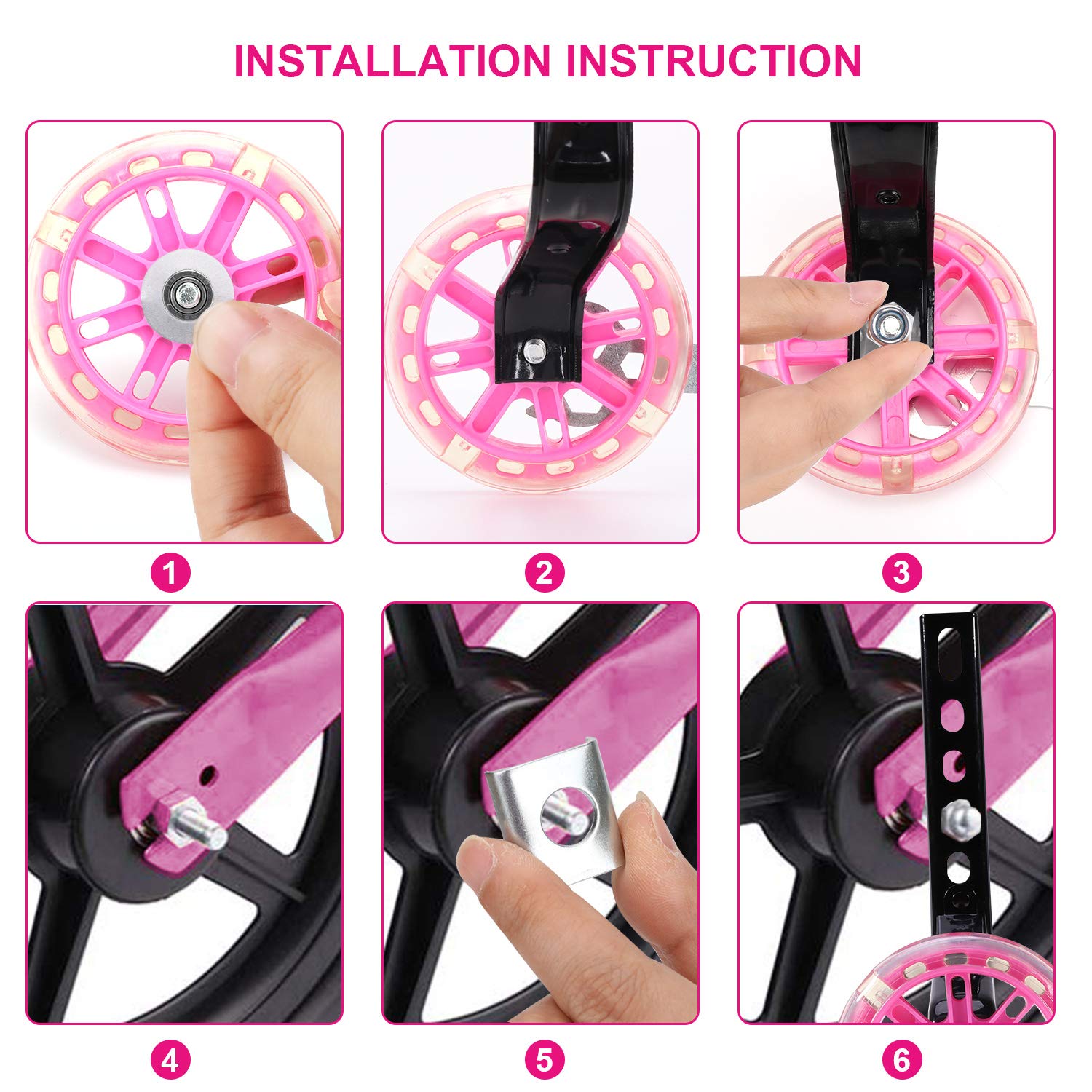 INSTALLATION INSTRUCTION

1

2

3

4

5

6