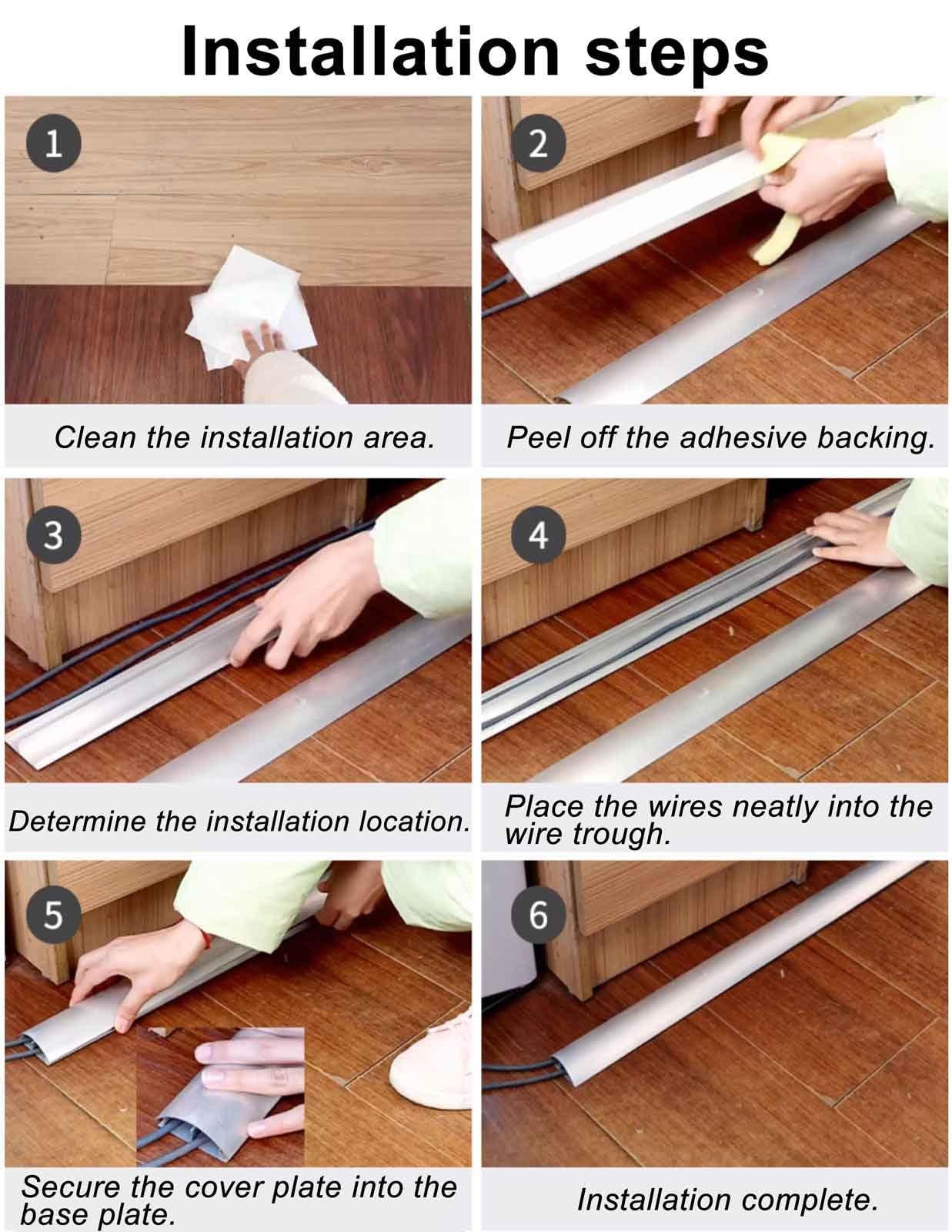 Installation steps

1

Clean the installation area.

2

Peel off the adhesive backing.

3

Determine the installation location.

4

Place the wires neatly into the wire trough.

5

Secure the cover plate into the base plate.

6

Installation complete.