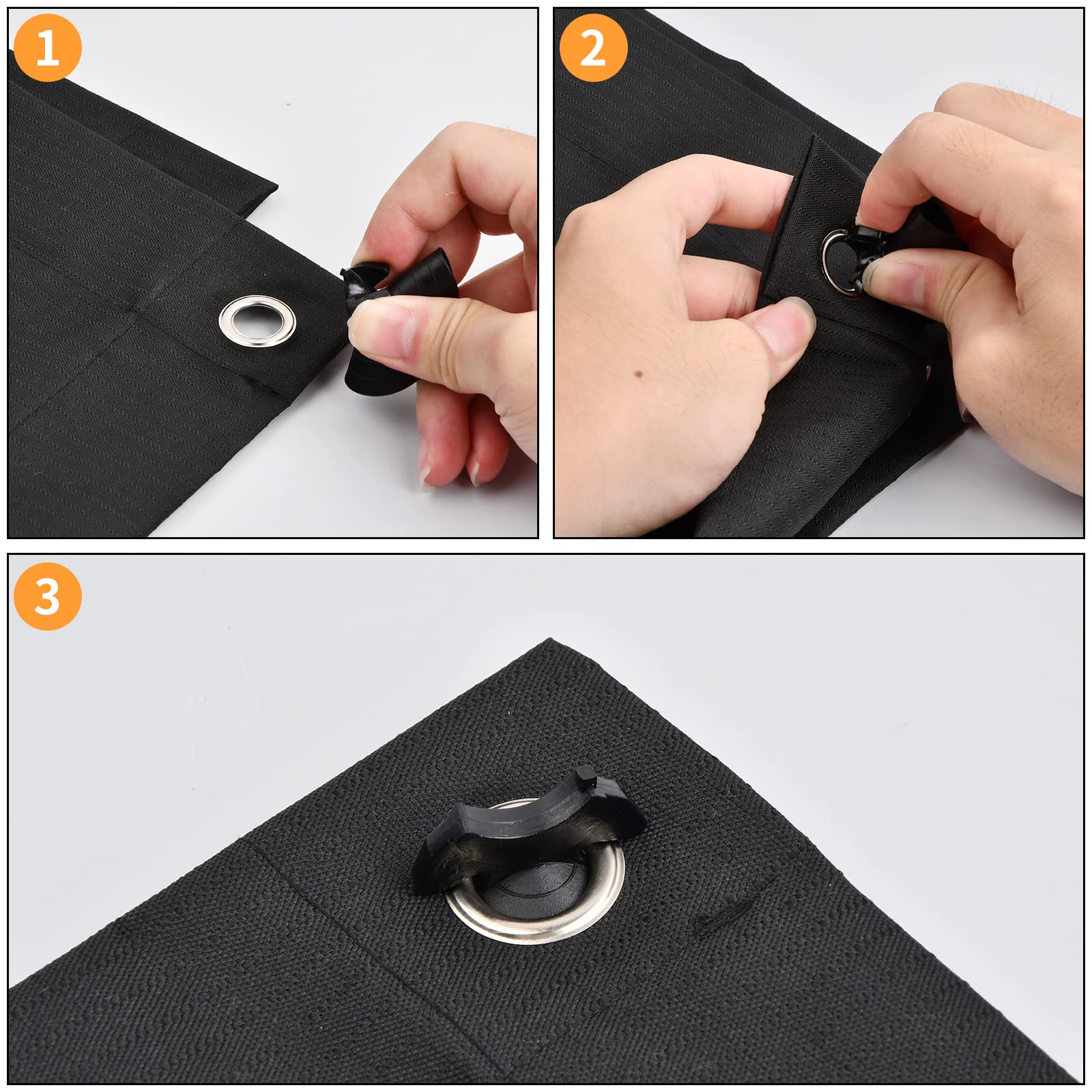 1

2

3