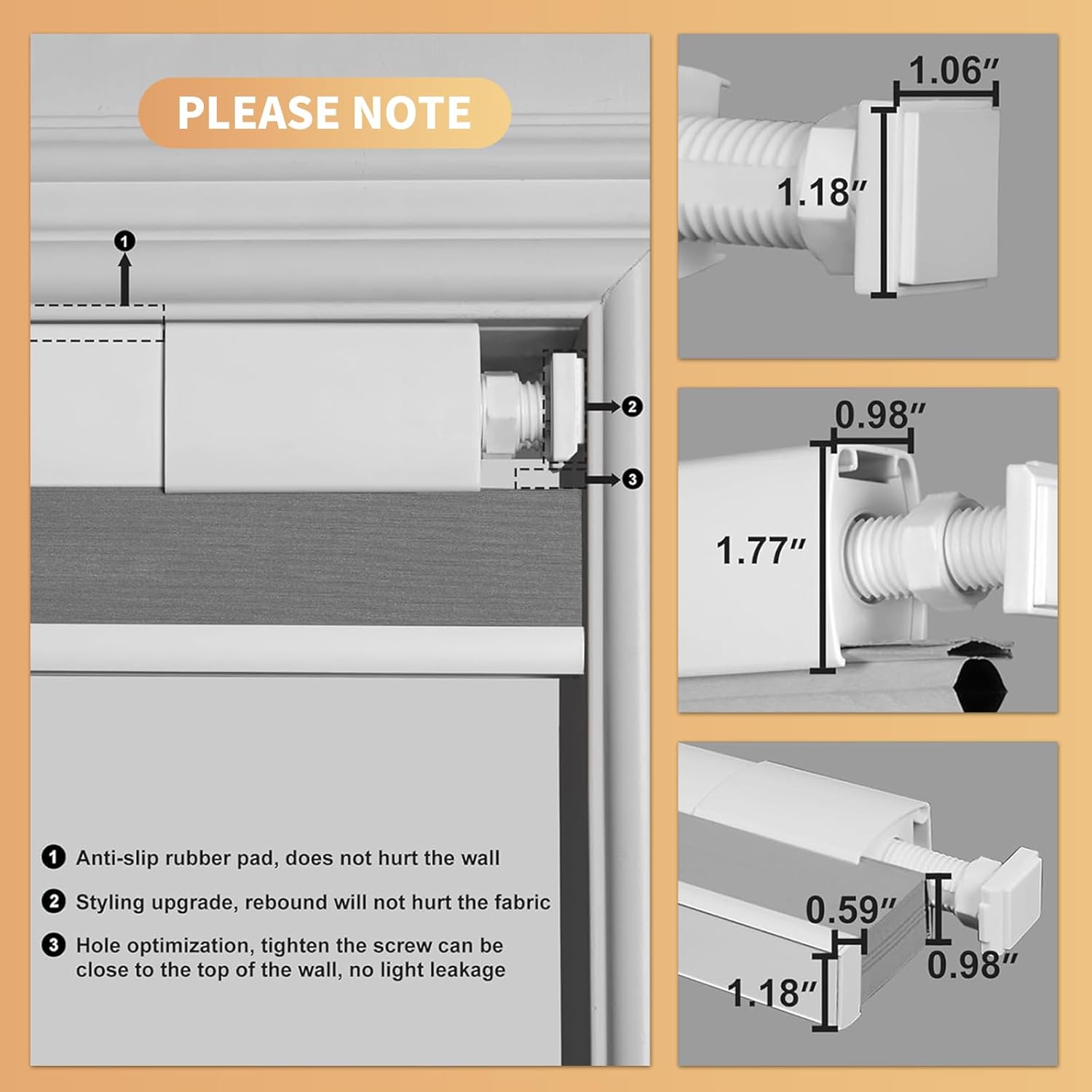 PLEASE NOTE

1

2

3

1 Anti-slip rubber pad, does not hurt the wall

2 Styling upgrade, rebound will not hurt the fabric

3 Hole optimization, tighten the screw can be close to the top of the wall, no light leakage

1.06″

1.18″

0.98″

1.77″

0.59″

0.98″

1.18″