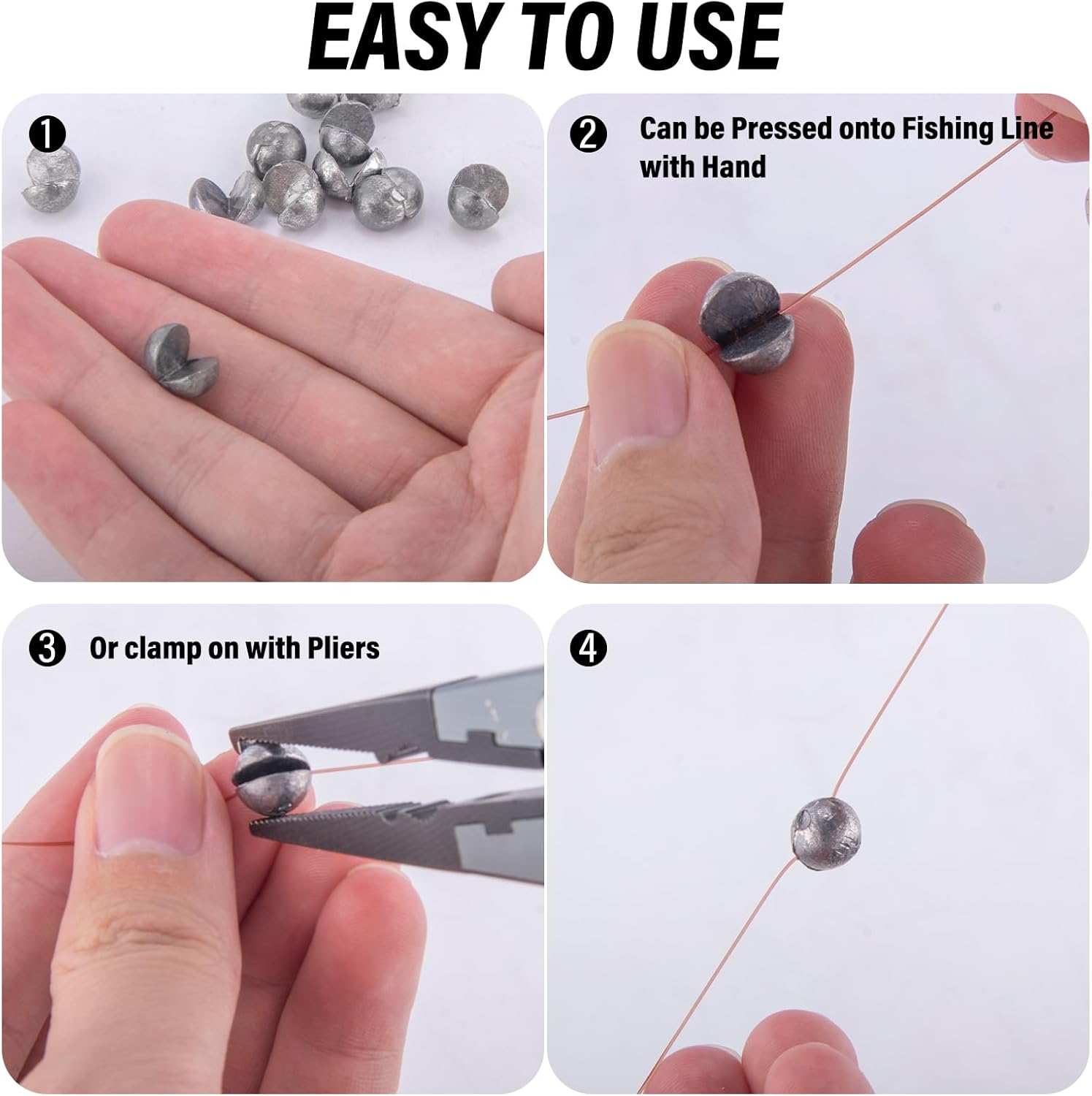 EASY TO USE

❶

❷ Can be Pressed onto Fishing Line with Hand

❸ Or clamp on with Pliers

❹