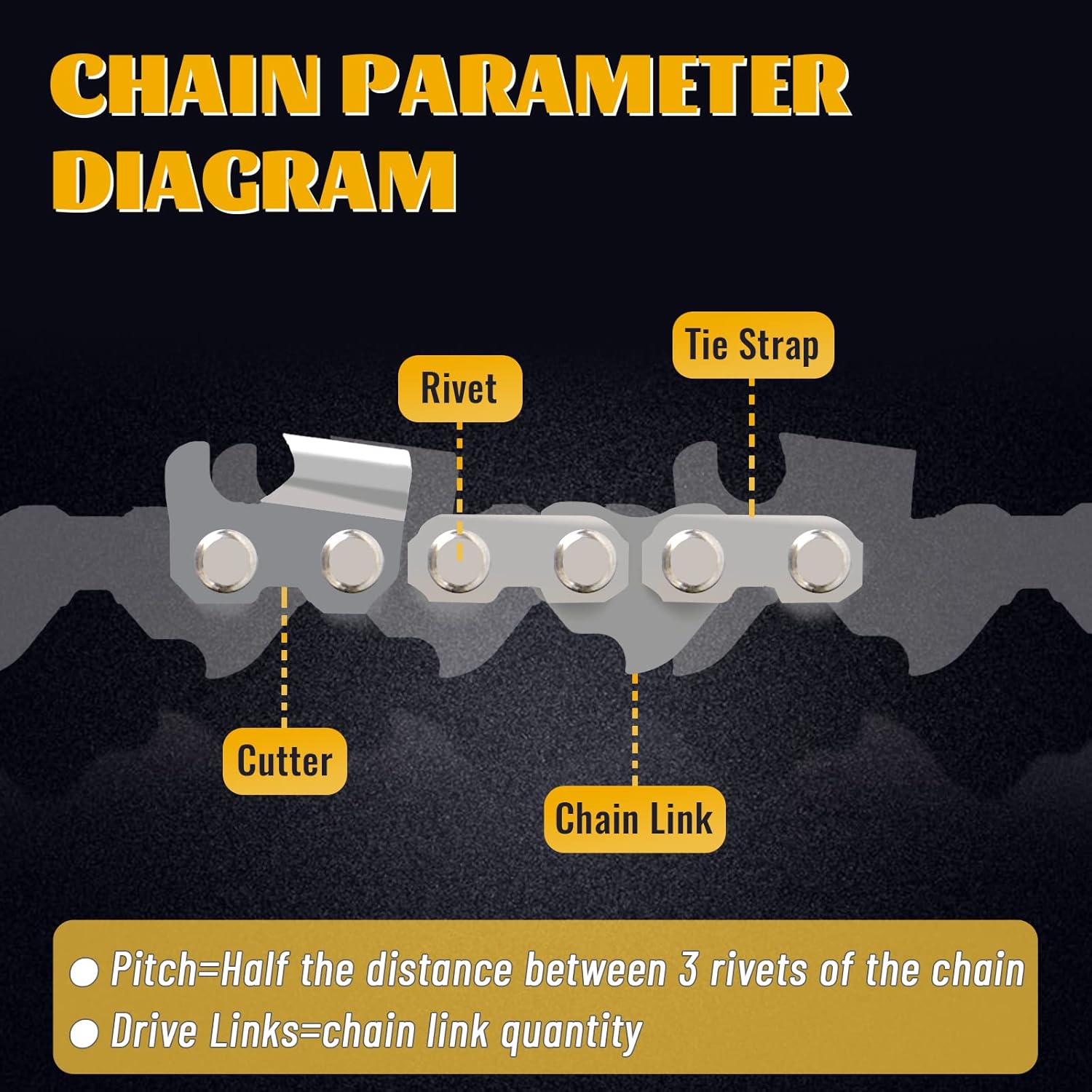 CHAIN PARAMETER DIAGRAM

Tie Strap

Rivet

Cutter

Chain Link

● Pitch=Half the distance between 3 rivets of the chain
● Drive Links=chain link quantity