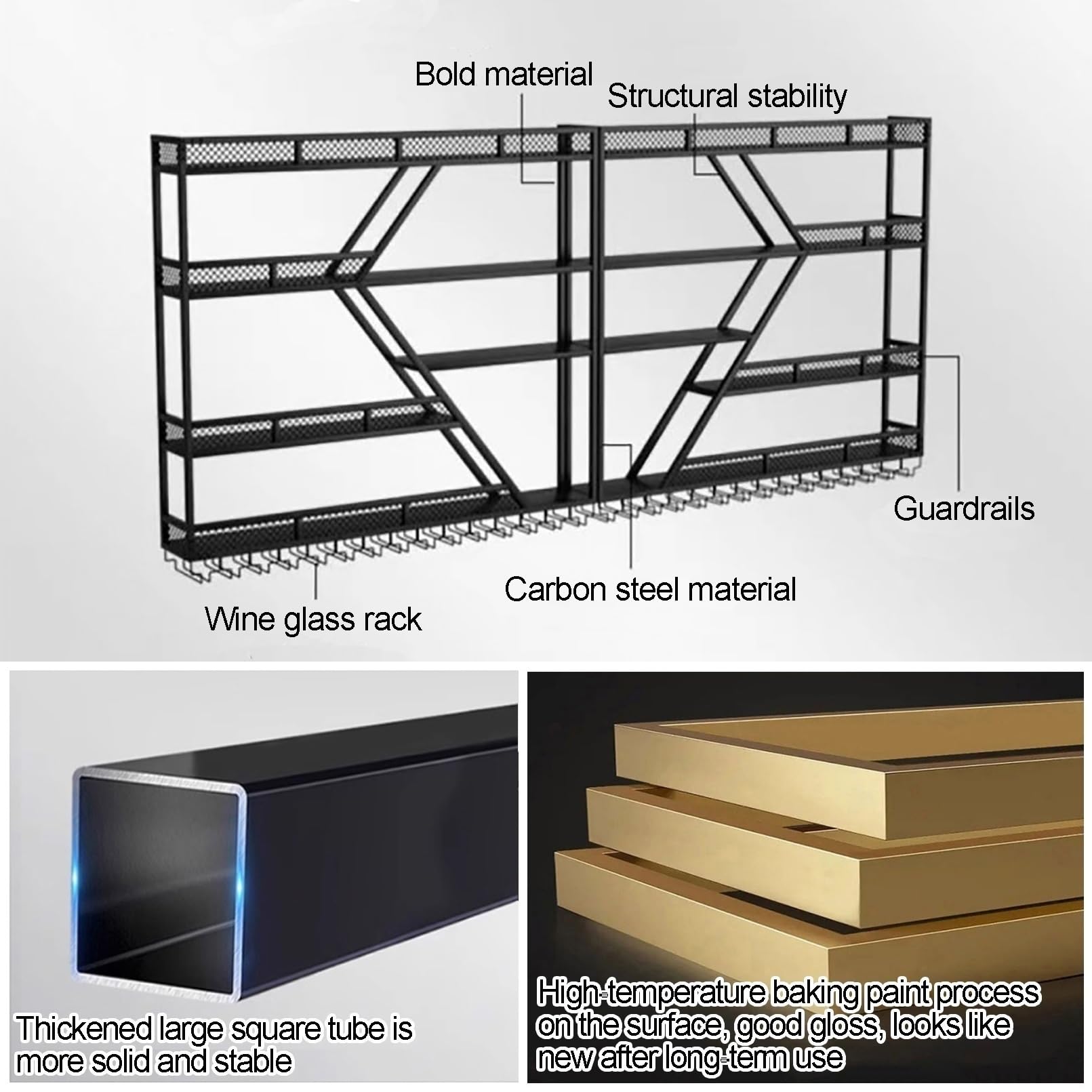 Bold material

Structural stability

Guardrails

Carbon steel material

Wine glass rack

Thickened large square tube is more solid and stable

High-temperature baking paint process on the surface, good gloss, looks like new after long-term use