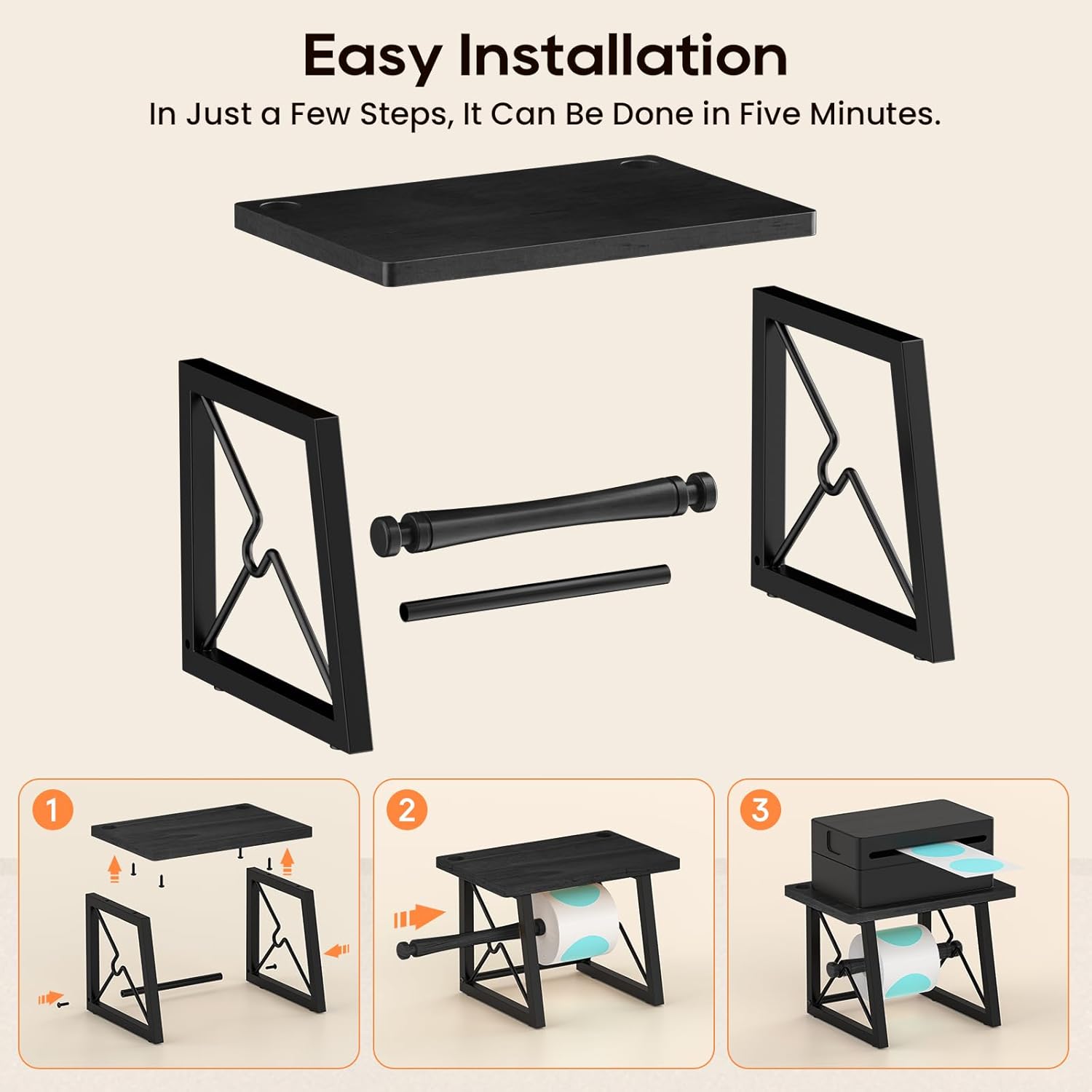 Easy Installation

In Just a Few Steps, It Can Be Done in Five Minutes.

1

2

3