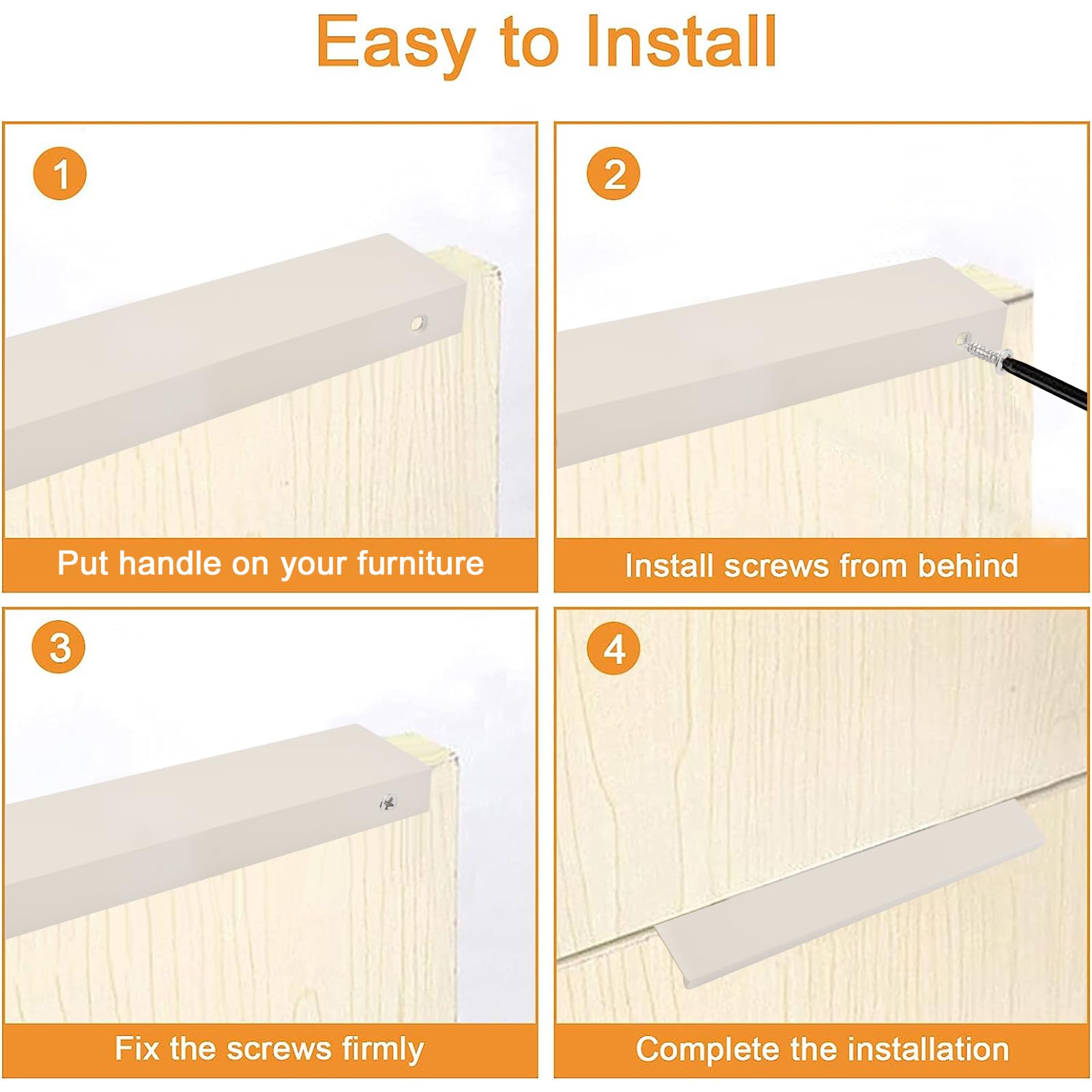 Easy to Install

1

Put handle on your furniture

2

Install screws from behind

3

Fix the screws firmly

4

Complete the installation