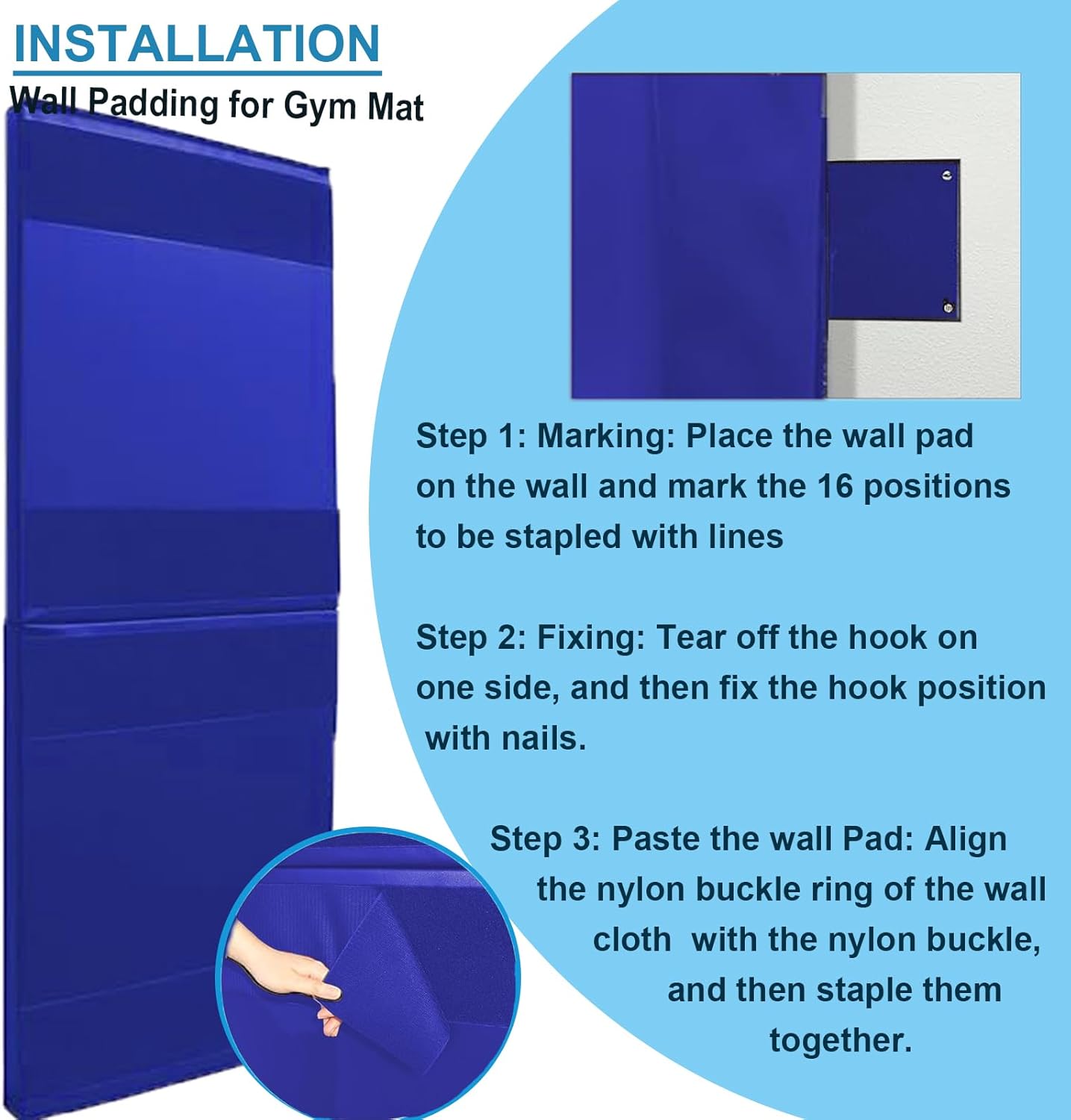 INSTALLATION

Wall Padding for Gym Mat

Step 1: Marking: Place the wall pad on the wall and mark the 16 positions to be stapled with lines

Step 2: Fixing: Tear off the hook on one side, and then fix the hook position with nails.

Step 3: Paste the wall Pad: Align the nylon buckle ring of the wall cloth with the nylon buckle, and then staple them together.