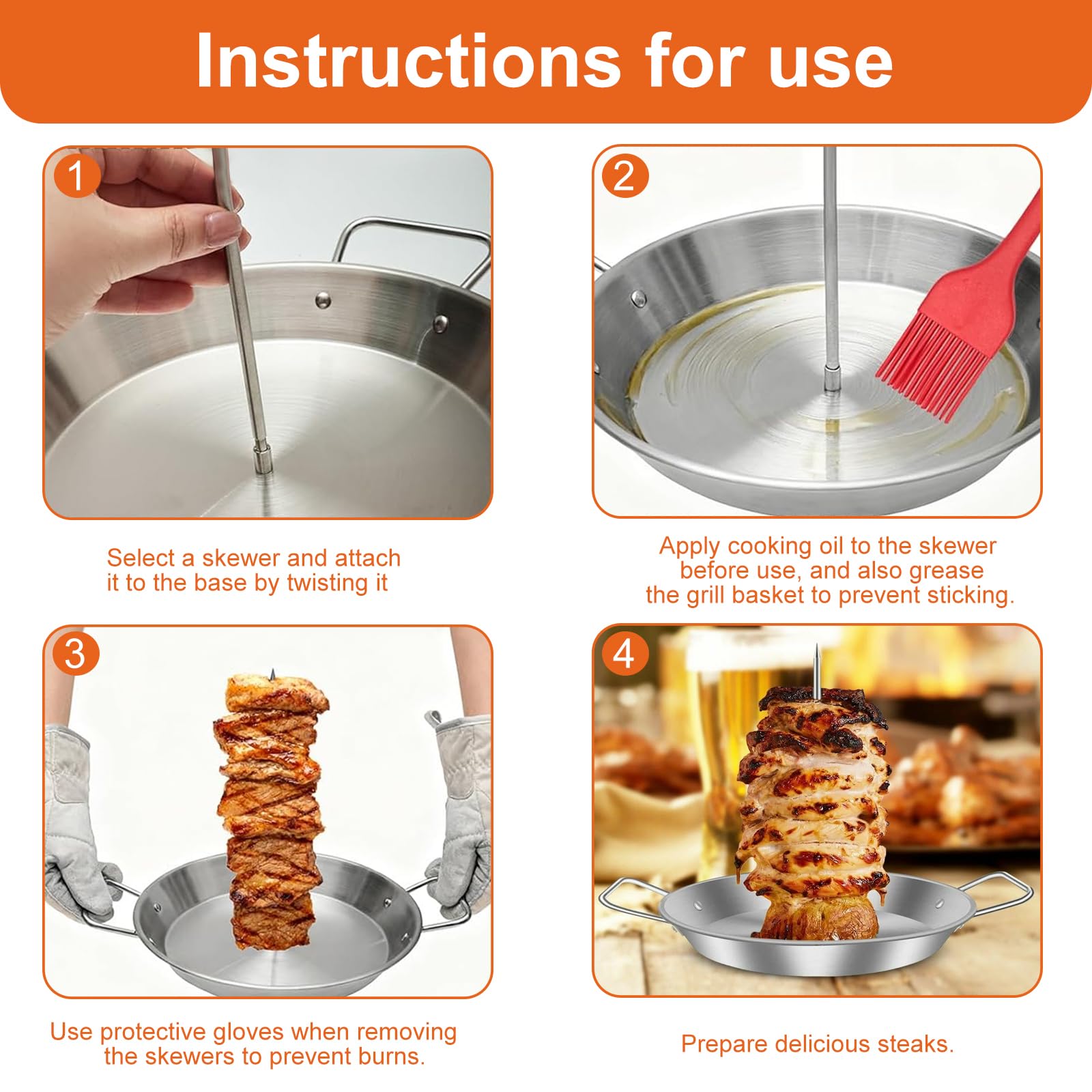 Instructions for use

1

Select a skewer and attach it to the base by twisting it

2

Apply cooking oil to the skewer before use, and also grease the grill basket to prevent sticking.

3

Use protective gloves when removing the skewers to prevent burns.

4

Prepare delicious steaks.