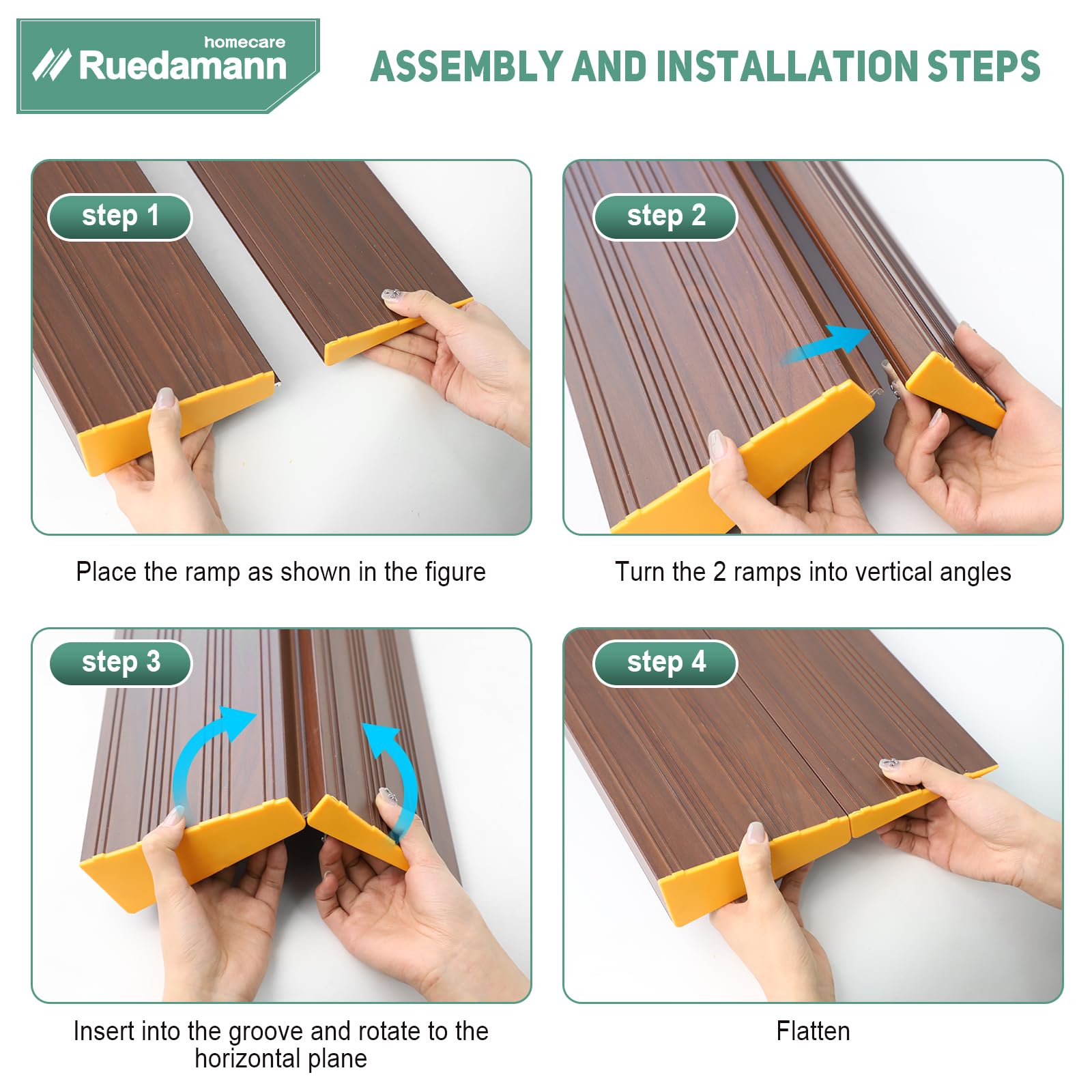 homecare
Ruedamann

ASSEMBLY AND INSTALLATION STEPS

step 1

Place the ramp as shown in the figure

step 2

Turn the 2 ramps into vertical angles

step 3

Insert into the groove and rotate to the horizontal plane

step 4

Flatten