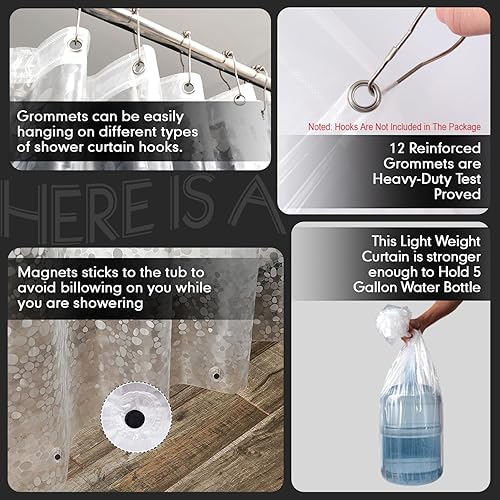 Grommets can be easily hanging on different types of shower curtain hooks.

Noted: Hooks Are Not Included in The Package

12 Reinforced Grommets are Heavy-Duty Test Proved

HERE IS A

Magnets sticks to the tub to avoid billowing on you while you are showering

This Light Weight Curtain is stronger enough to Hold 5 Gallon Water Bottle