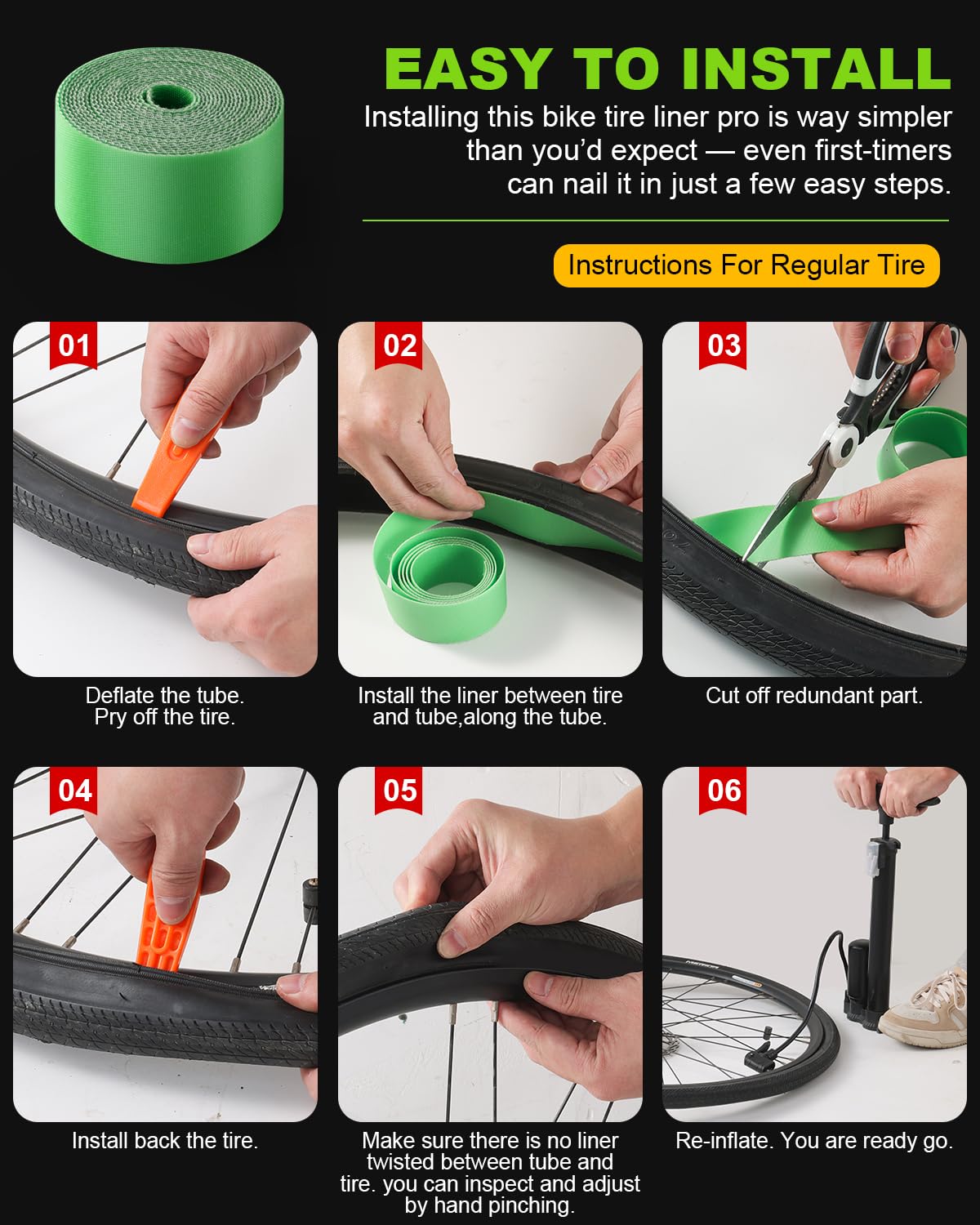 EASY TO INSTALL

Installing this bike tire liner pro is way simpler than you'd expect — even first-timers can nail it in just a few easy steps.

Instructions For Regular Tire

01

Deflate the tube. Pry off the tire.

02

Install the liner between tire and tube,along the tube.

03

Cut off redundant part.

04

Install back the tire.

05

Make sure there is no liner twisted between tube and tire. you can inspect and adjust by hand pinching.

06

Re-inflate. You are ready go.