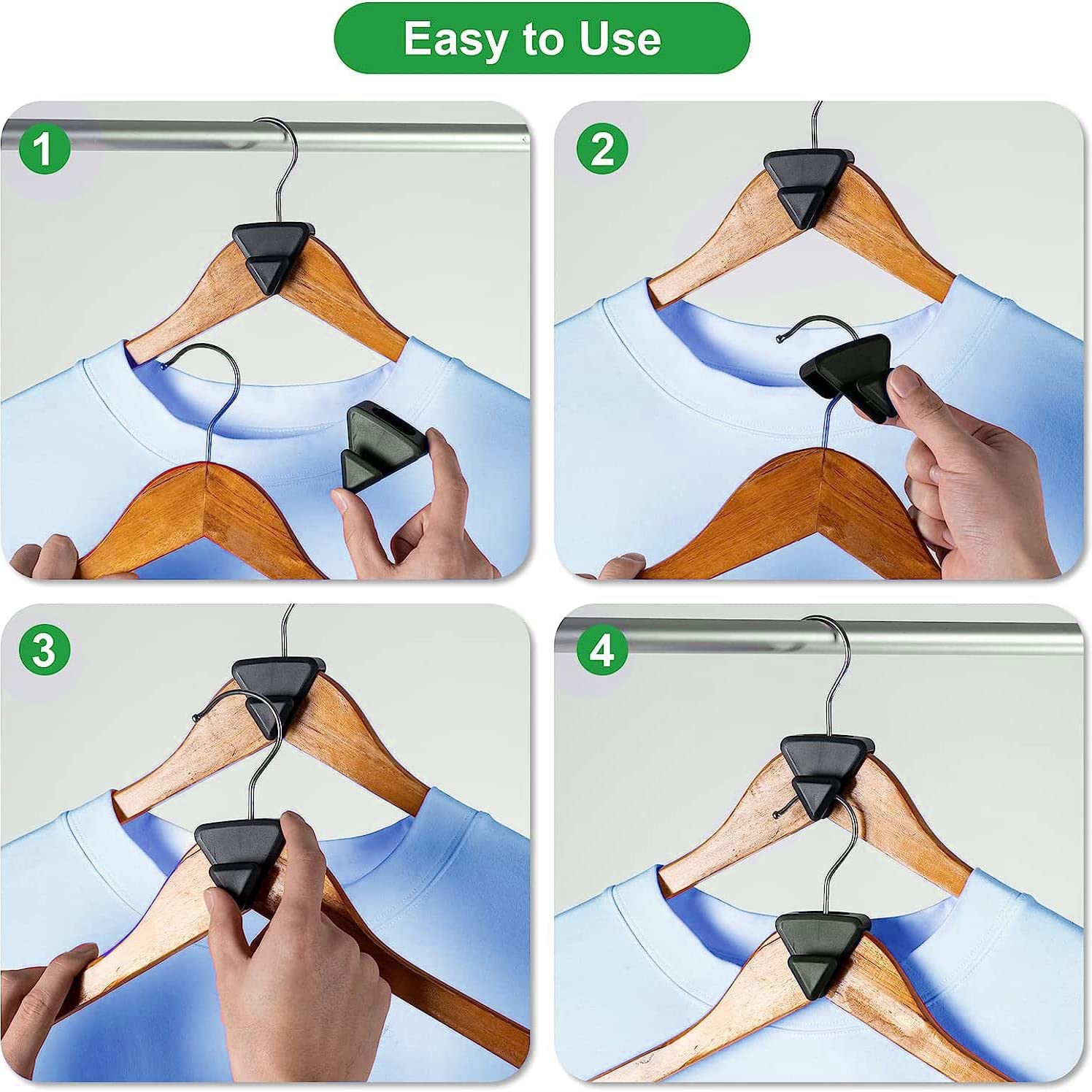 Easy to Use

1

2

3

4