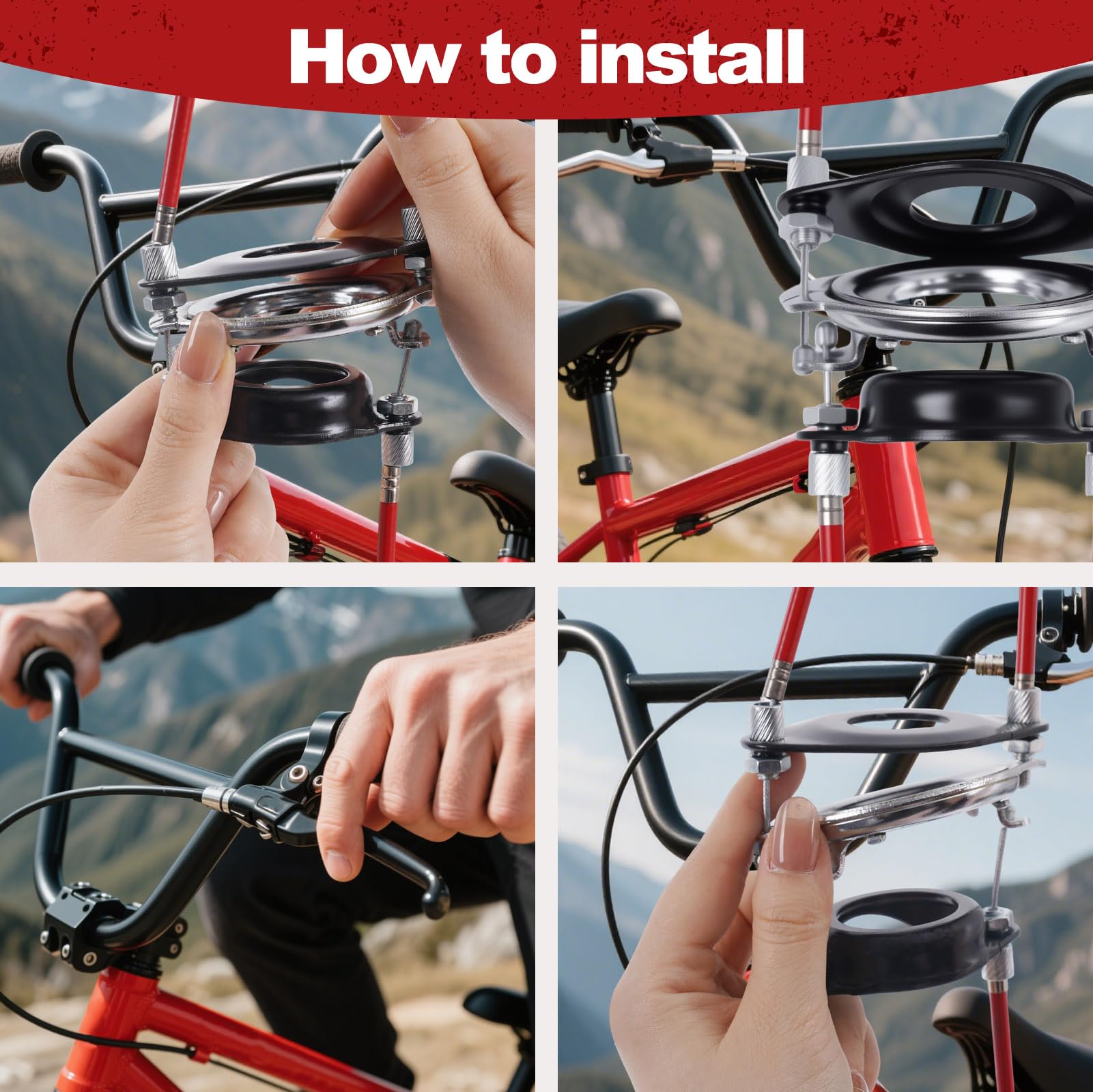 How to install