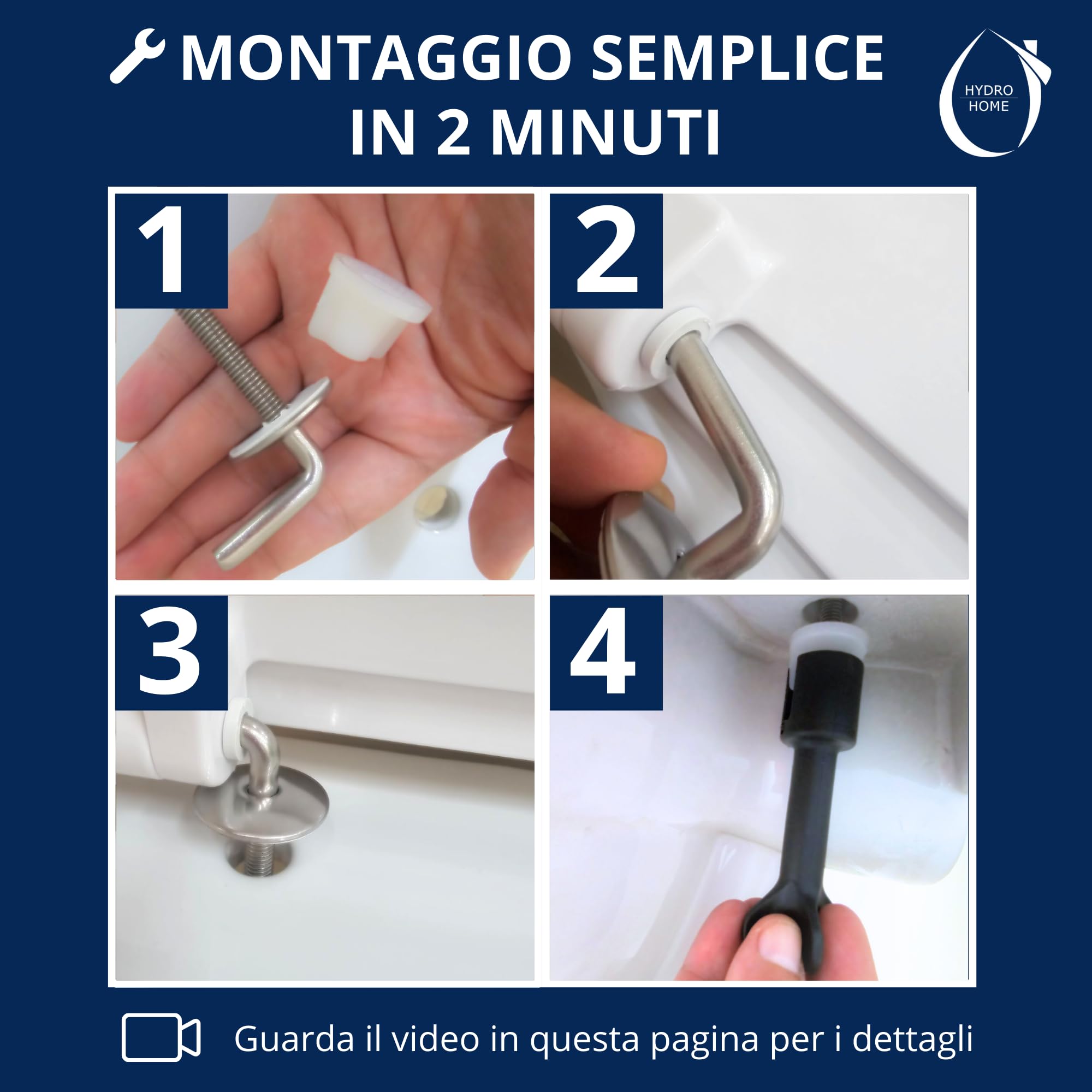 MONTAGGIO SEMPLICE
IN 2 MINUTI

HYDRO
HOME

1

2

3

4

Guarda il video in questa pagina per i dettagli