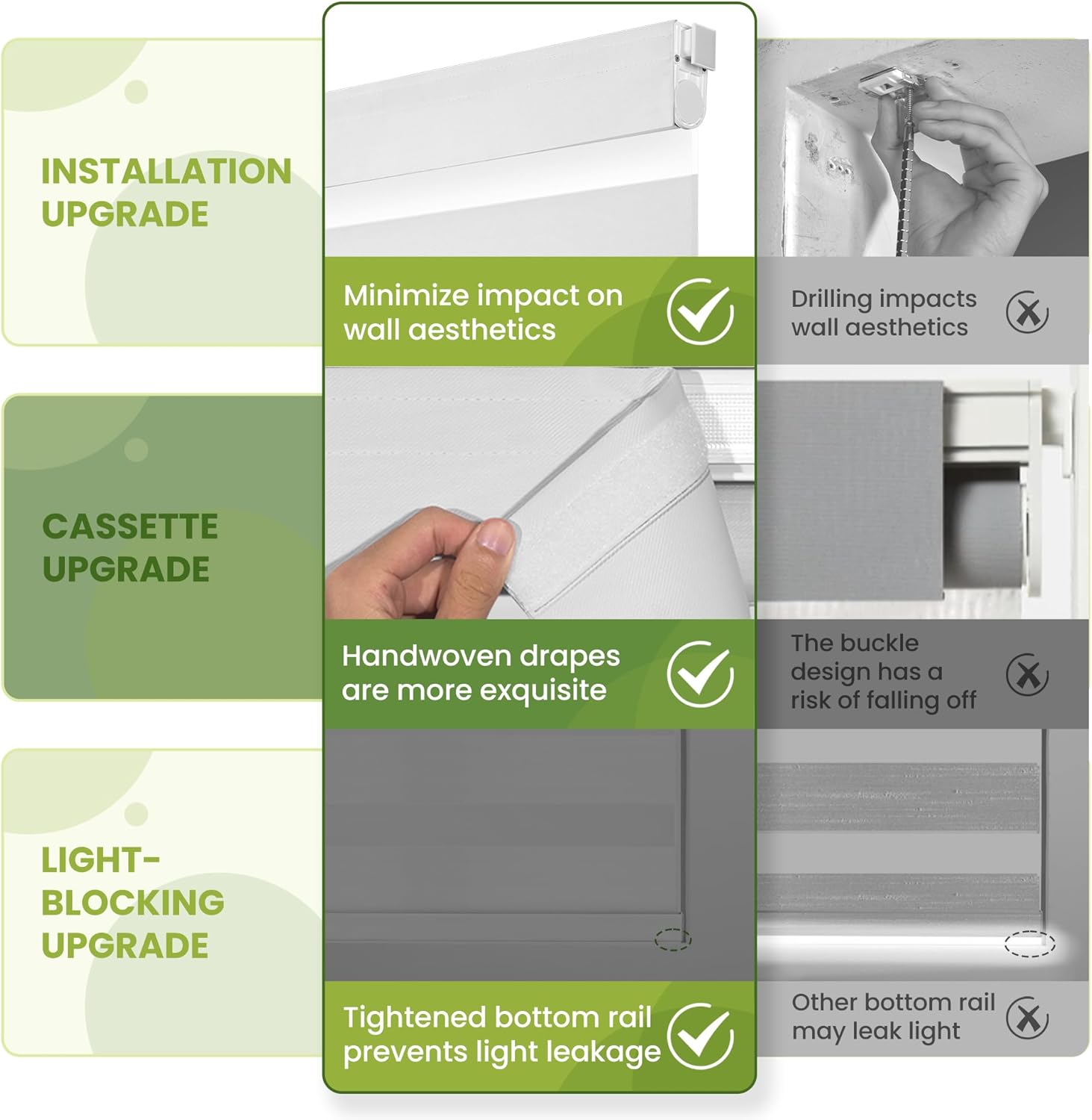 INSTALLATION UPGRADE

Minimize impact on wall aesthetics

Drilling impacts wall aesthetics

CASSETTE UPGRADE

Handwoven drapes are more exquisite

The buckle design has a risk of falling off

LIGHT-BLOCKING UPGRADE

Tightened bottom rail prevents light leakage

Other bottom rail may leak light