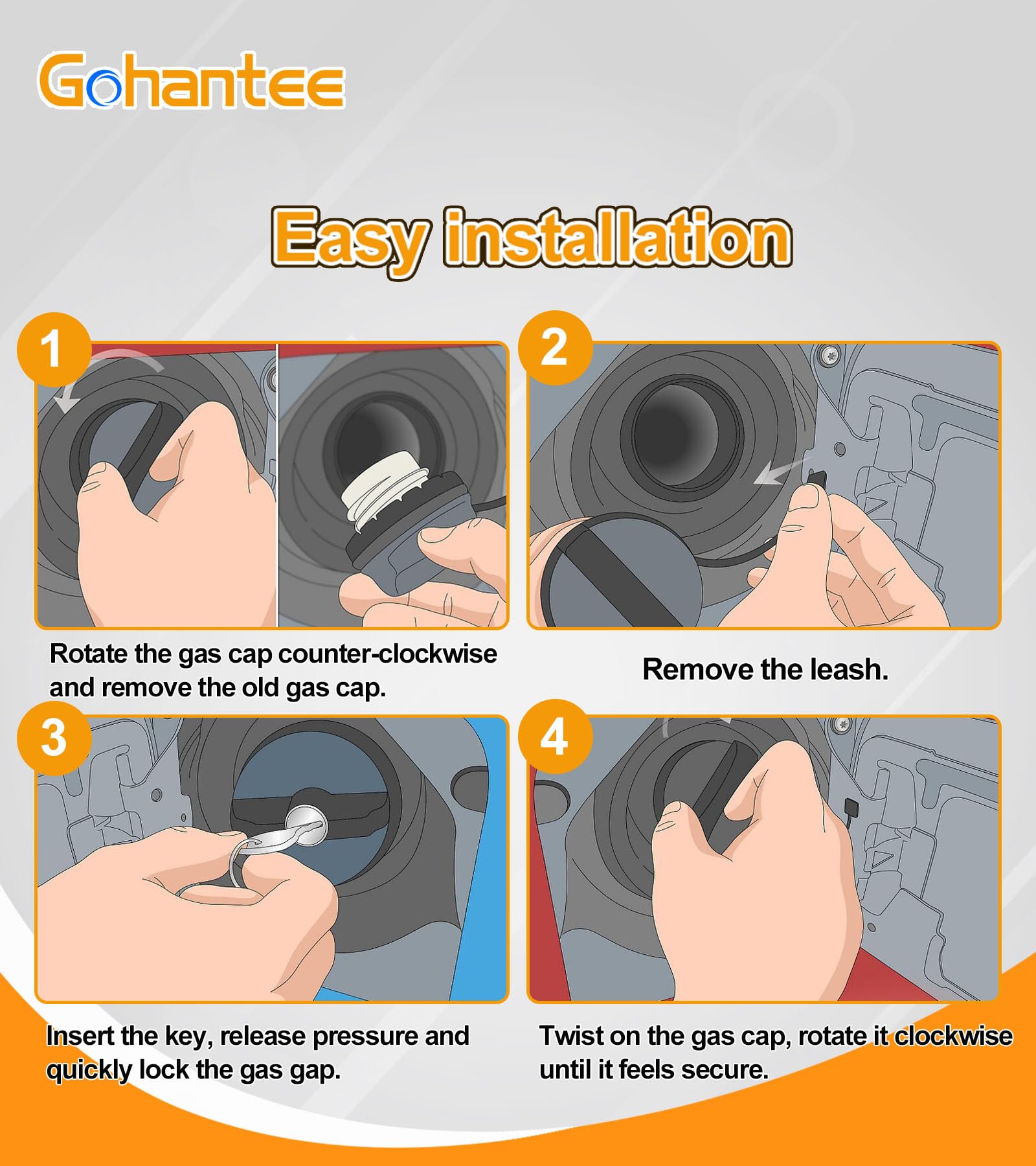 Gohantee

Easy installation

1

Rotate the gas cap counter-clockwise and remove the old gas cap.

2

Remove the leash.

3

Insert the key, release pressure and quickly lock the gas gap.

4

Twist on the gas cap, rotate it clockwise until it feels secure.