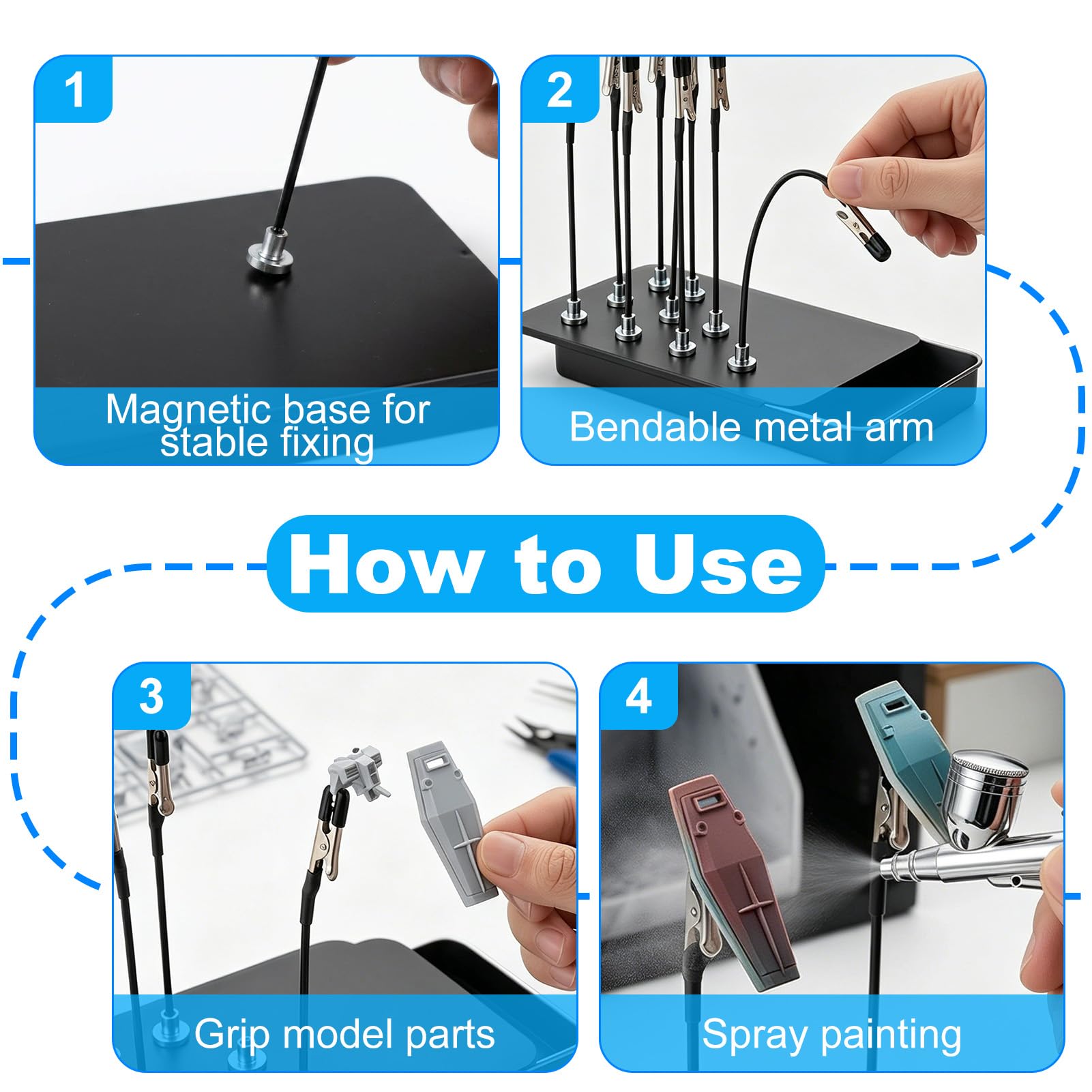 1

Magnetic base for stable fixing

2

Bendable metal arm

How to Use

3

Grip model parts

4

Spray painting