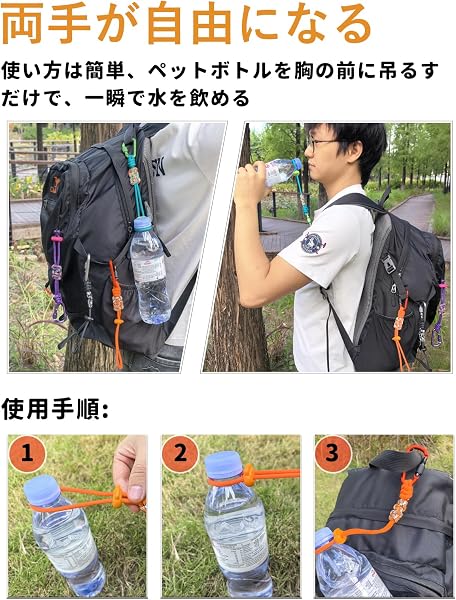 両手が自由になる

使い方は簡単、ペットボトルを胸の前に吊るすだけで、一瞬で水を飲める

使用手順:

1

2

3