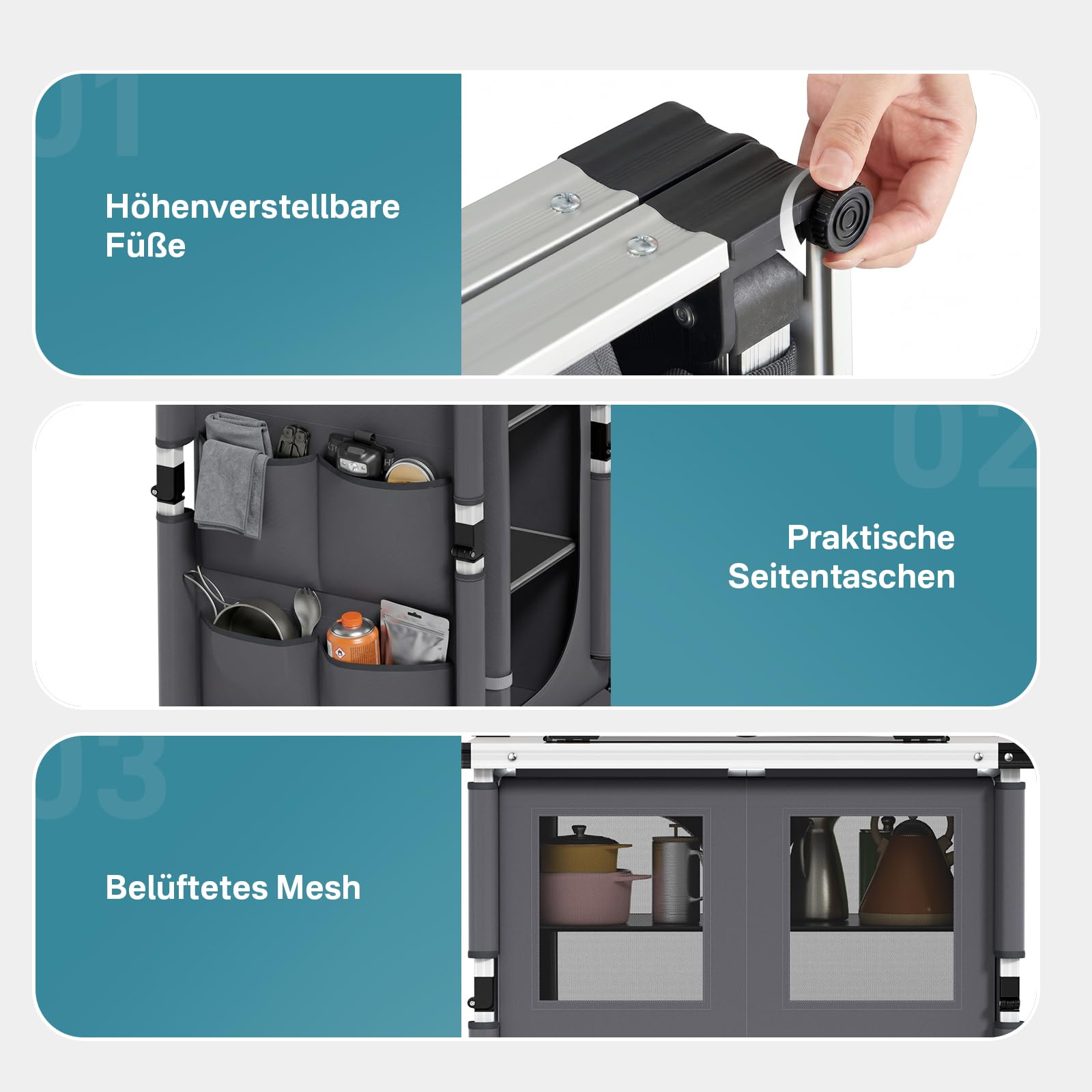 01

Höhenverstellbare Füße

02

Praktische Seitentaschen

03

Belüftetes Mesh