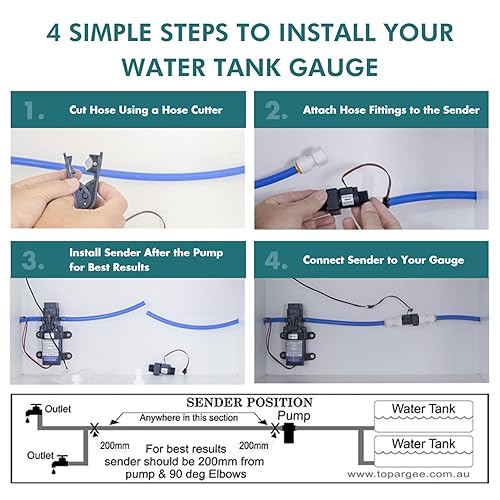 4 SIMPLE STEPS TO INSTALL YOUR WATER TANK GAUGE

1. Cut Hose Using a Hose Cutter

2. Attach Hose Fittings to the Sender

3. Install Sender After the Pump for Best Results

4. Connect Sender to Your Gauge

SENDER POSITION

Outlet

Anywhere in this section

Pump

Water Tank

200mm

200mm

Water Tank

Outlet

For best results sender should be 200mm from pump & 90 deg Elbows

www.topargee.com.au