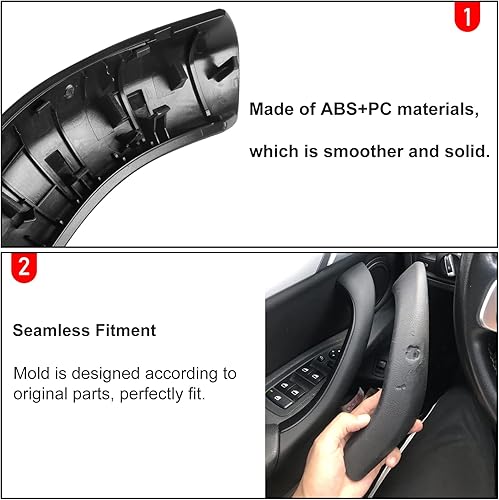 1

Made of ABS+PC materials,

which is smoother and solid.

2

Seamless Fitment

Mold is designed according to original parts, perfectly fit.