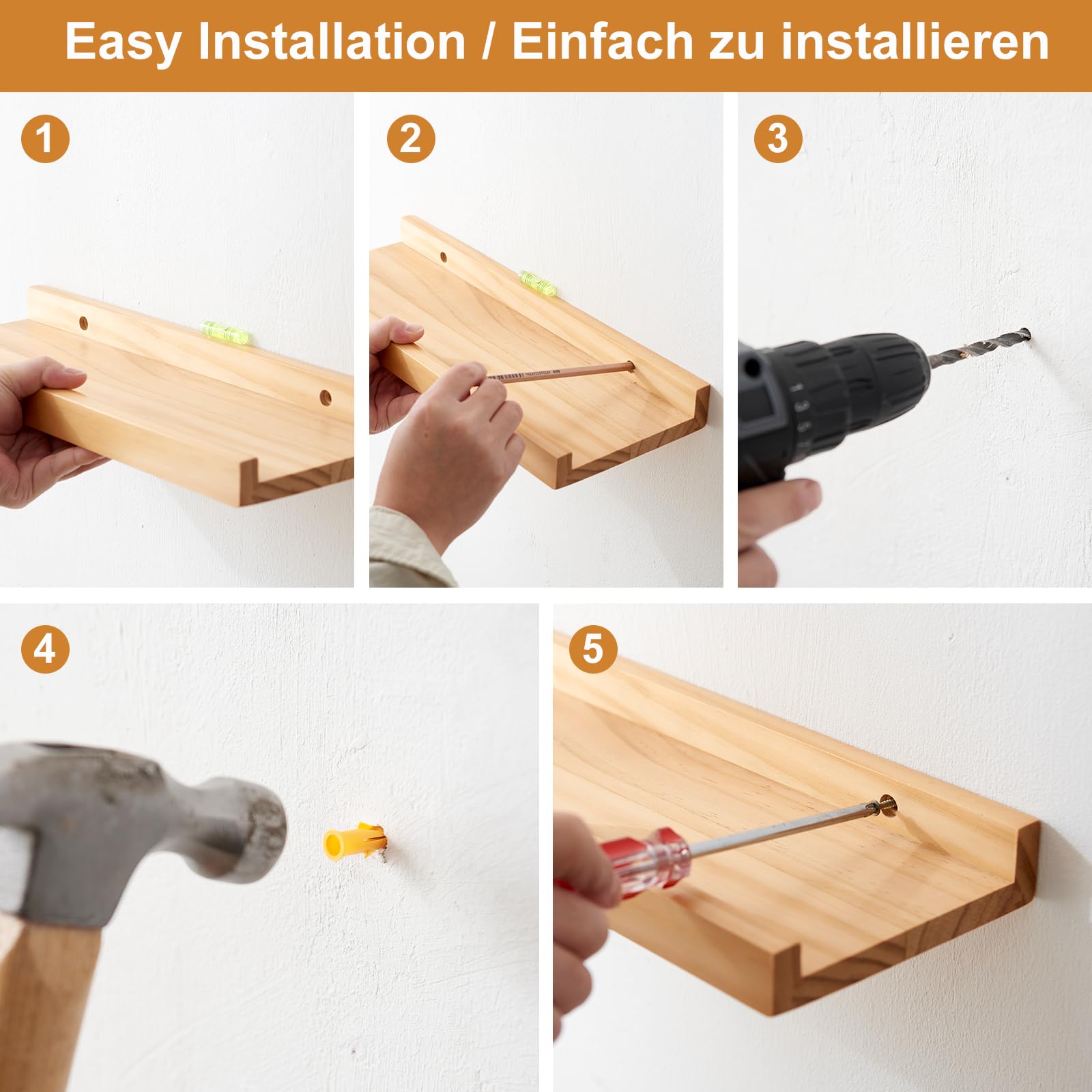 Easy Installation / Einfach zu installieren

1

2

3

4

5