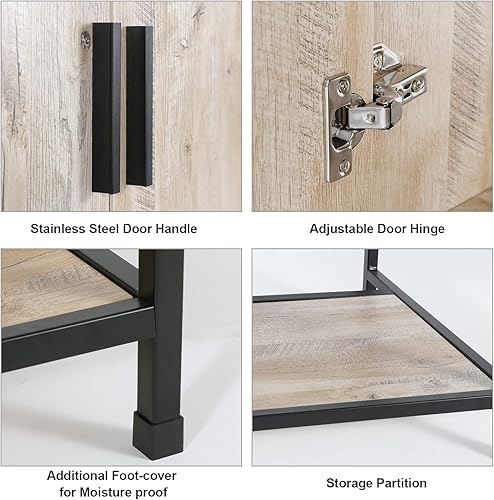 Stainless Steel Door Handle

Adjustable Door Hinge

Additional Foot-cover for Moisture proof

Storage Partition