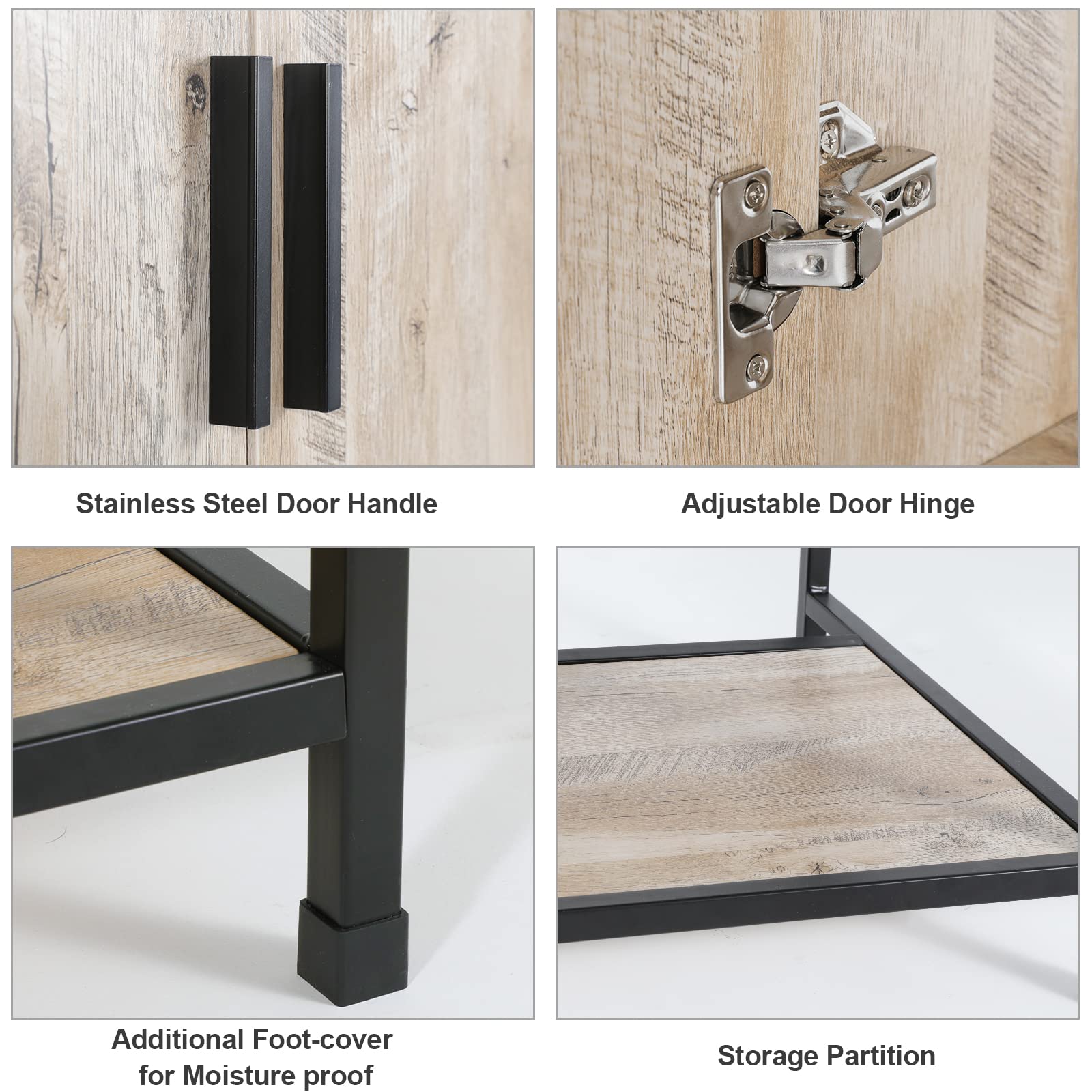 Stainless Steel Door Handle

Adjustable Door Hinge

Additional Foot-cover for Moisture proof

Storage Partition